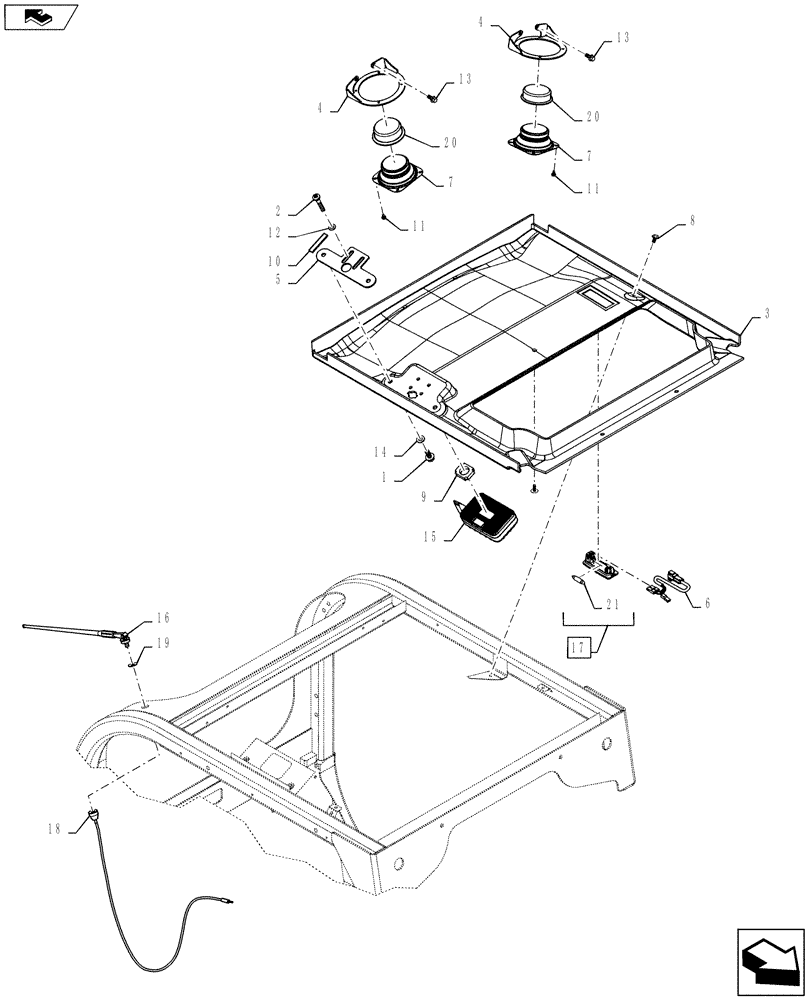 4
13
4
13
20
20
7
7
11
11
2
12
10
5
8
3
14
1
9
15
21
6
17
16
19
18