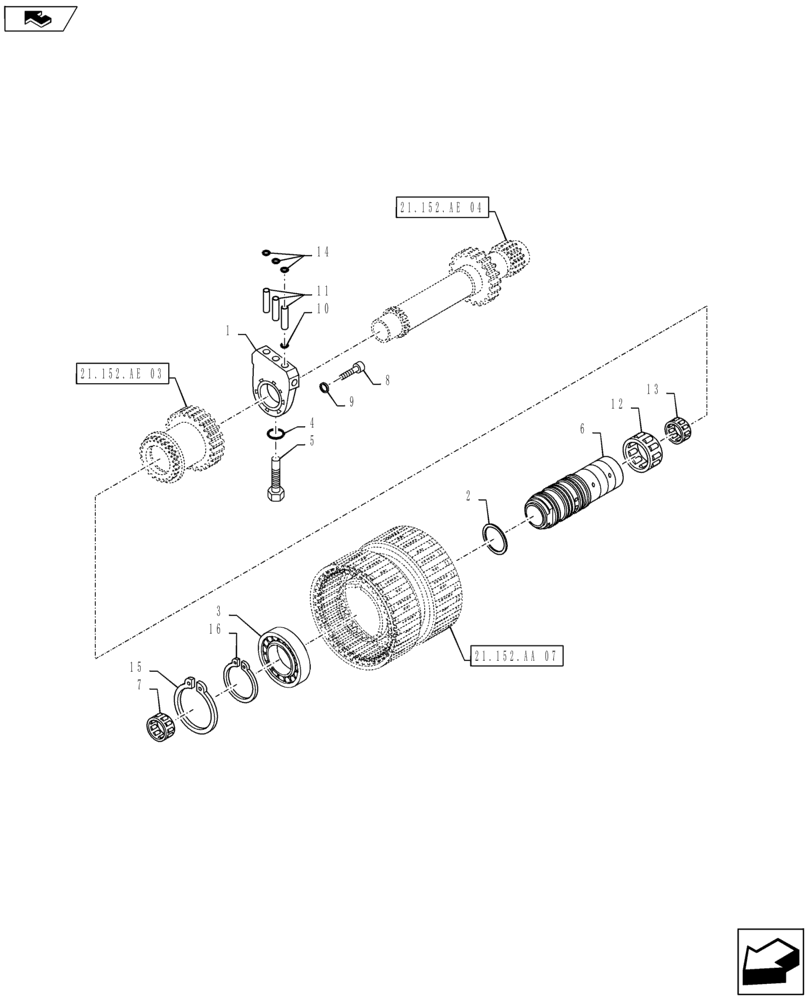 21.152.AE 04
14
11
10
1
8
9
21.152.AE 03
4
5
13
12
6
2
3
16
15
7
21.152.AA 07