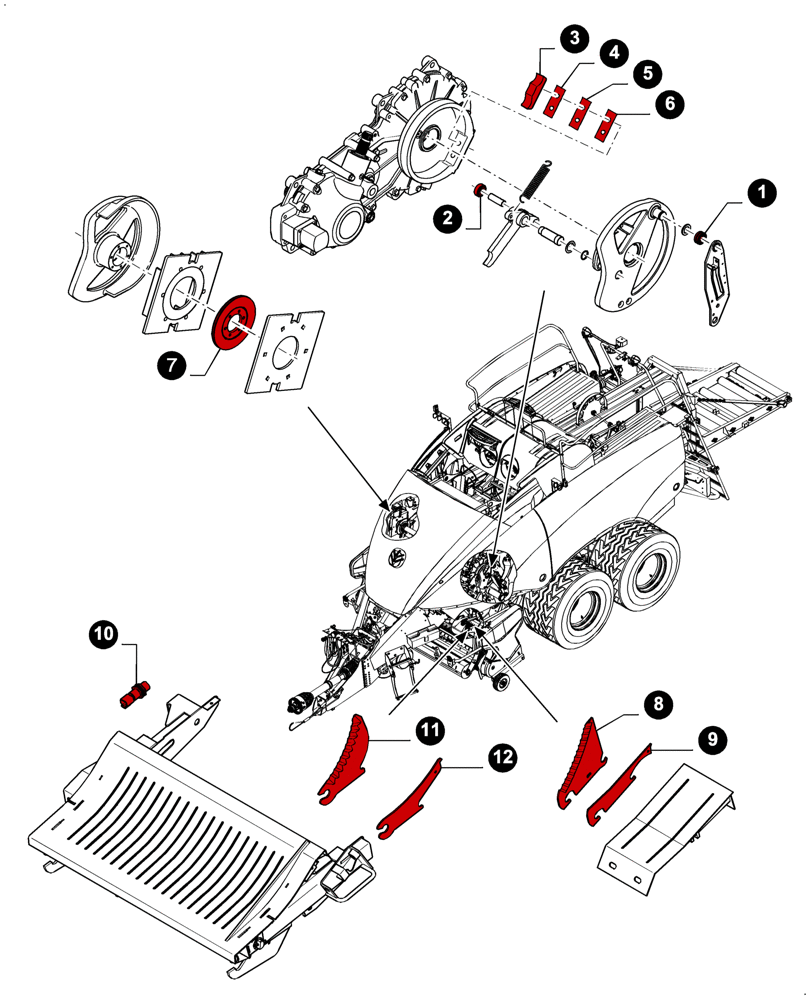 3
4
5
6
2
1
7
10
11
12
8
9