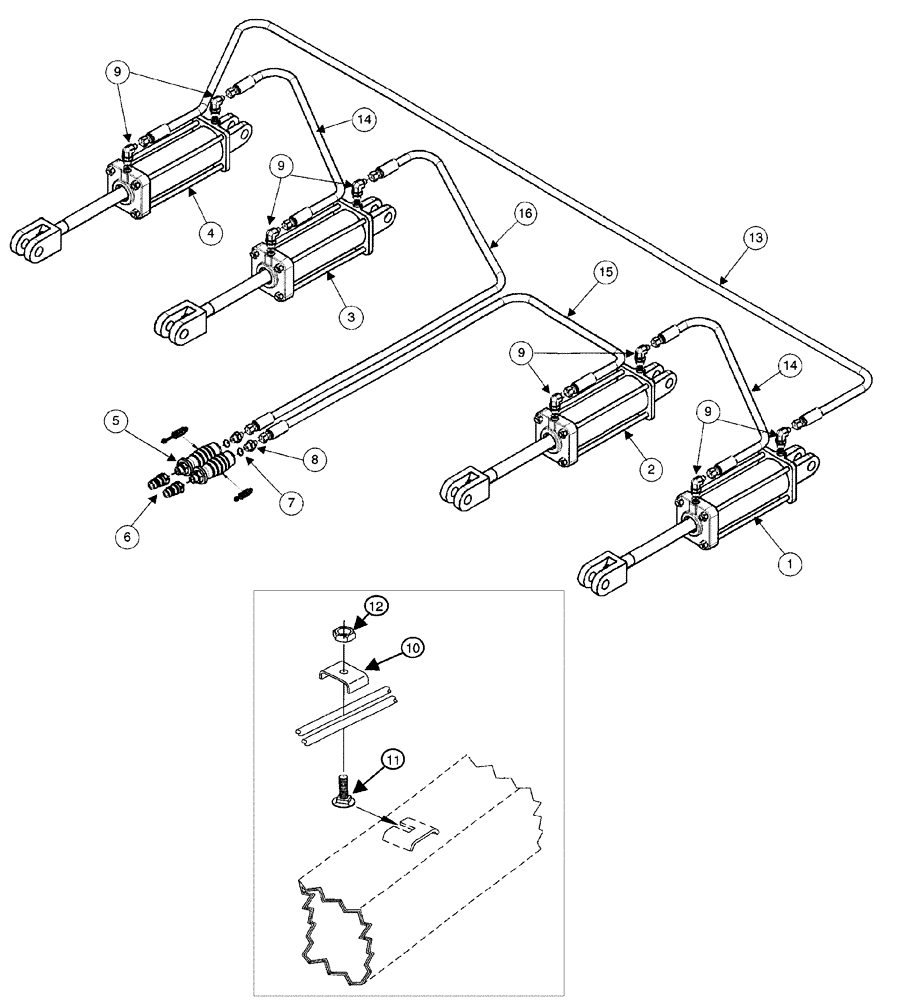 9
14
9
4
16
13
3
15
9
14
9
5
8
2
7
6
1
12
10
11