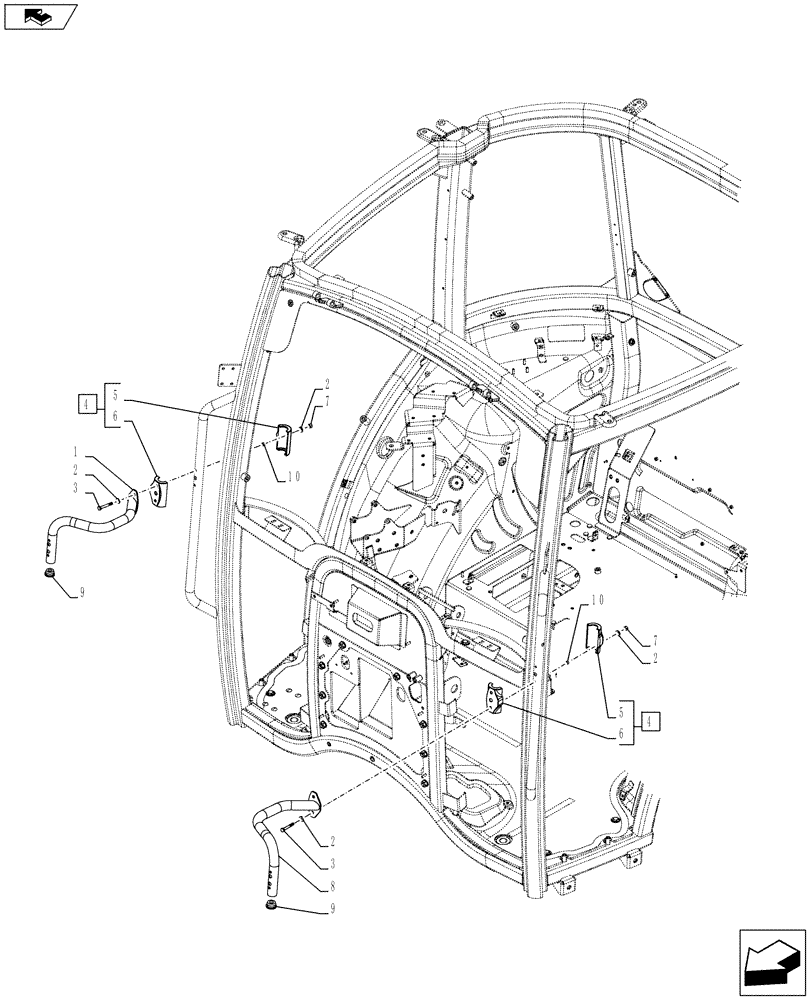 4
5
6
2
7
10
1
2
3
9
10
7
2
5
6
4
2
3
8
9