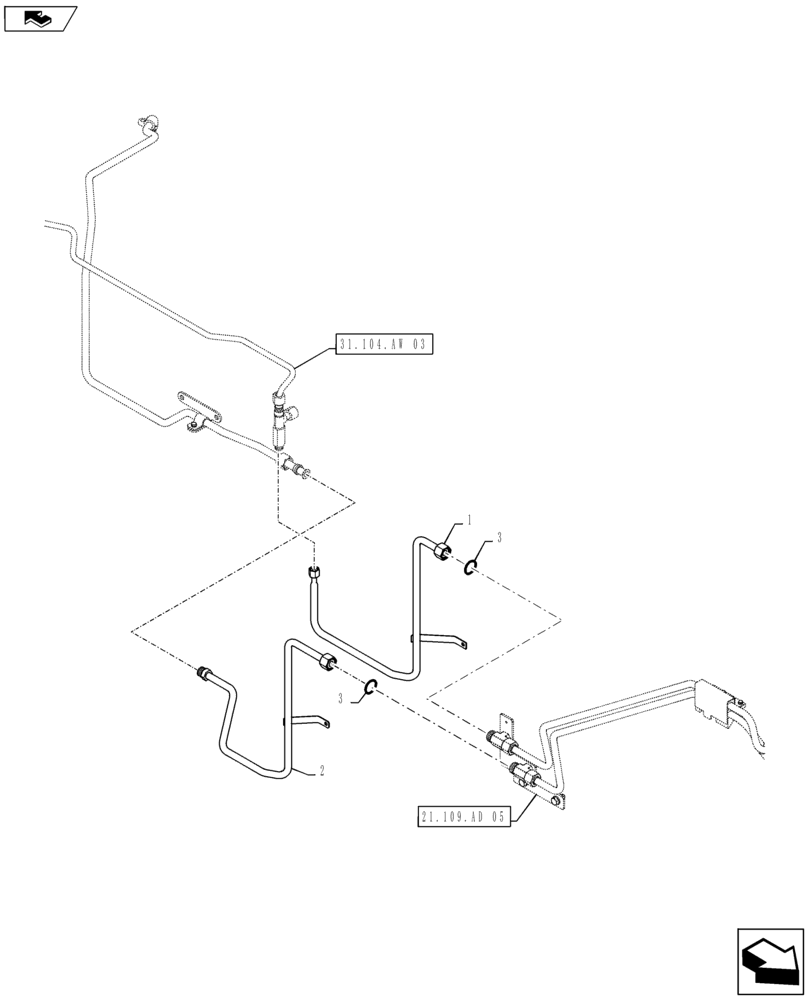 31.104.AW 03

1

3

3

2

21.109.AD 05