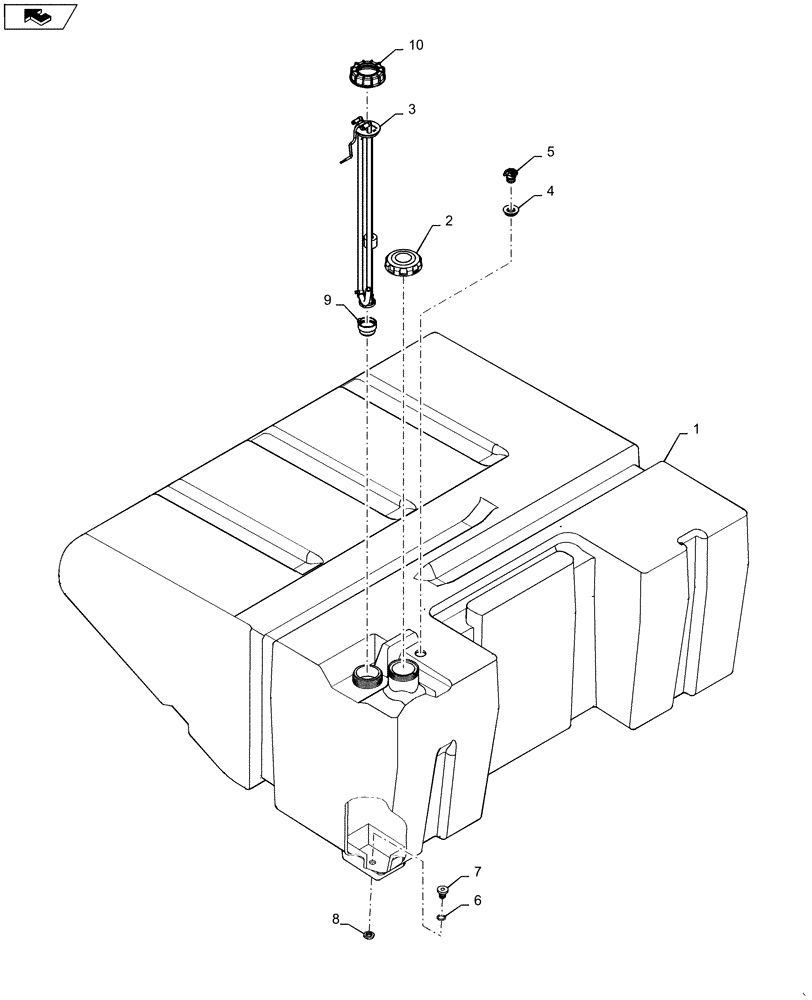 10
3
5
4
2
9
1
7
6
8