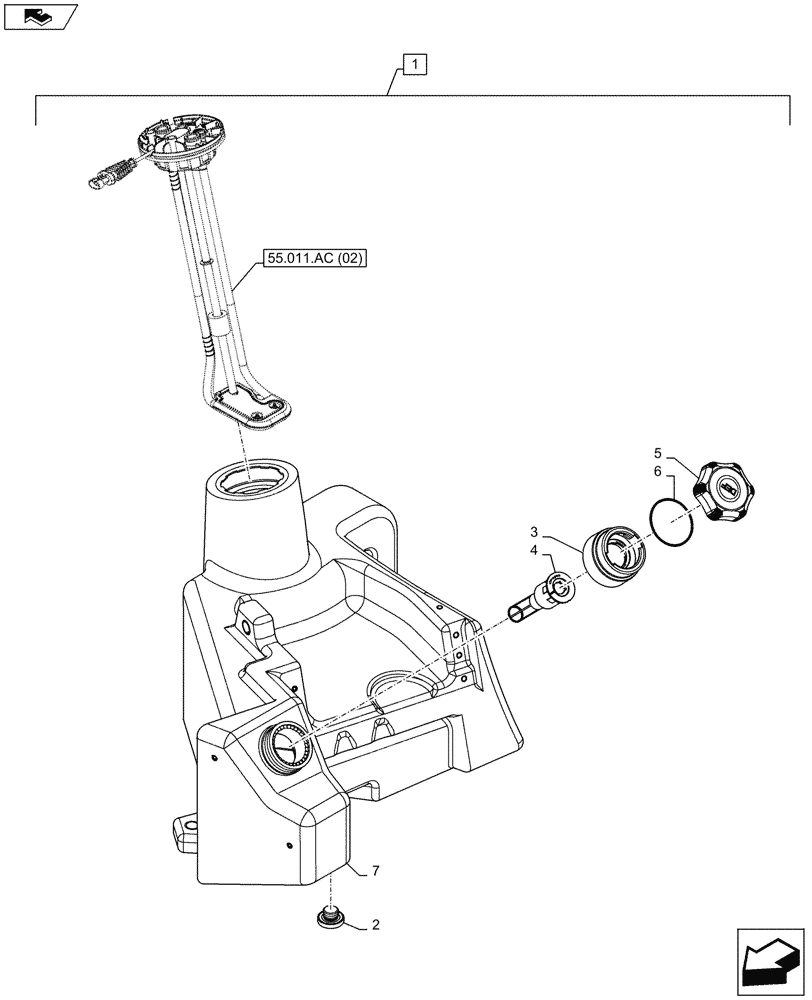 1

55.011.AC (02)

5
6
3
4
7
2