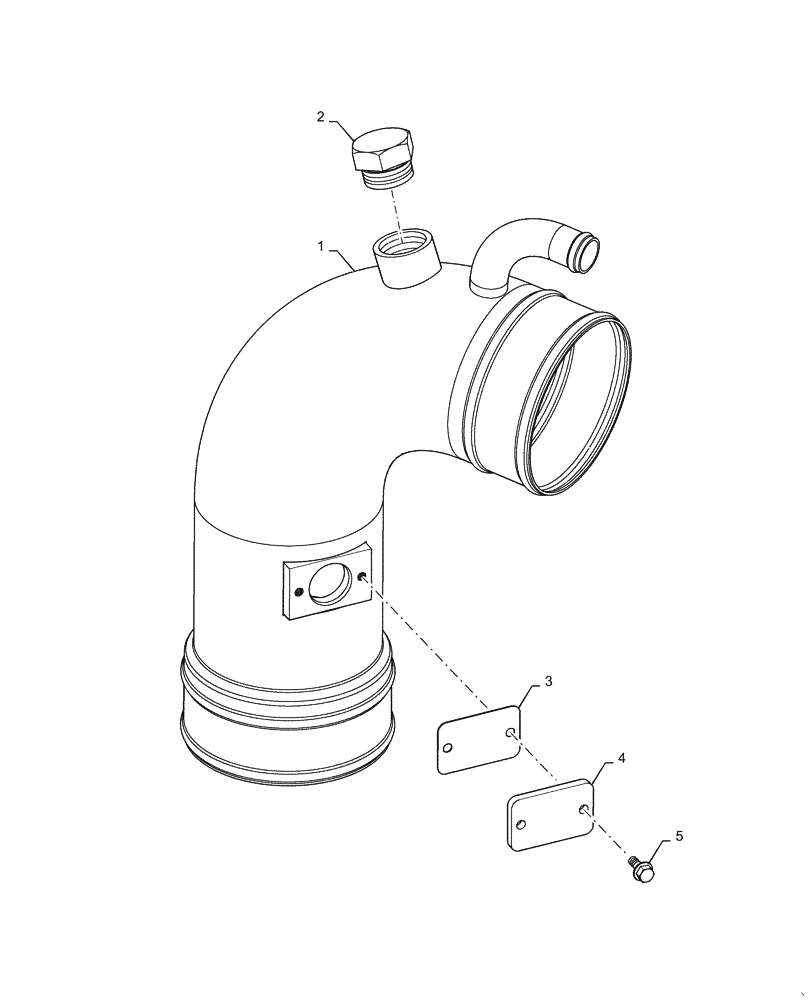 2
1
3
4
5