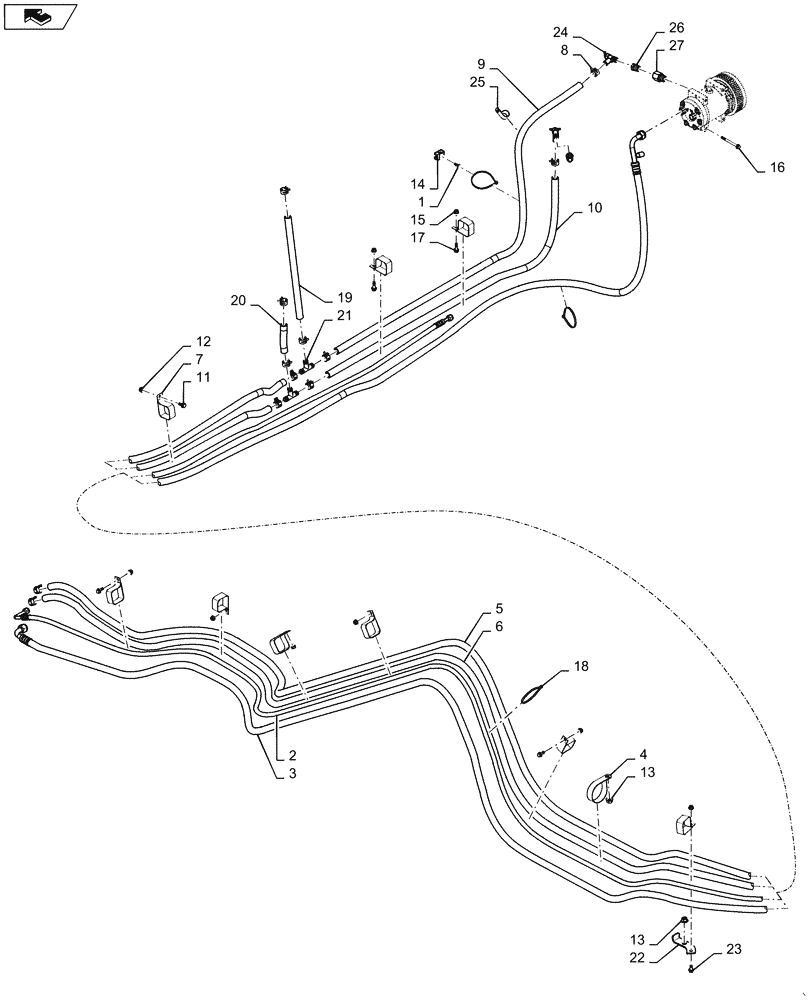 24
26
8
27
9
25
16
14
1
15
10
17
20
19
21
12
7
11
5
6
18
2
3
4
13
13
22
23