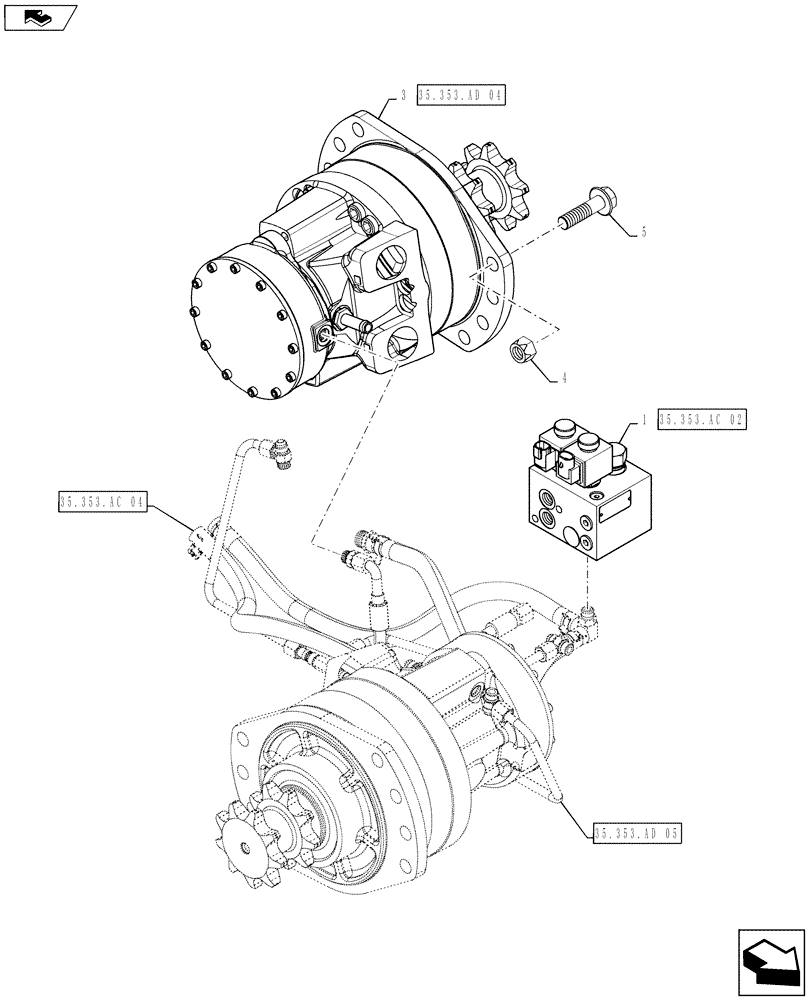 3 35.353.AD 04

5

4

1 35.353.AC 02

35.353.AC 04

35.353.AD 05