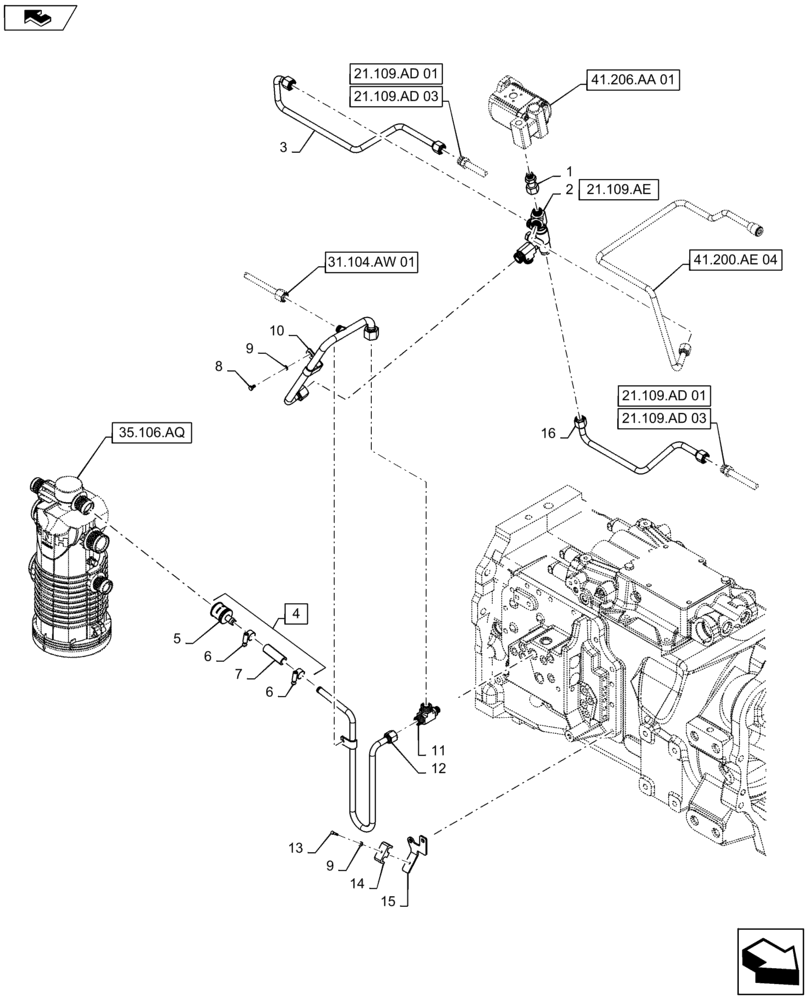 21.109.AD 01
21.109.AD 03
41.206.AA 01
3
1
2
21.109.AE
31.104.AW 01
41.200.AE 04
10
9
8
21.109.AD 01
21.109.AD 03
16
35.106.AQ
4
5
6
7
6
11
12
13
9
14
15