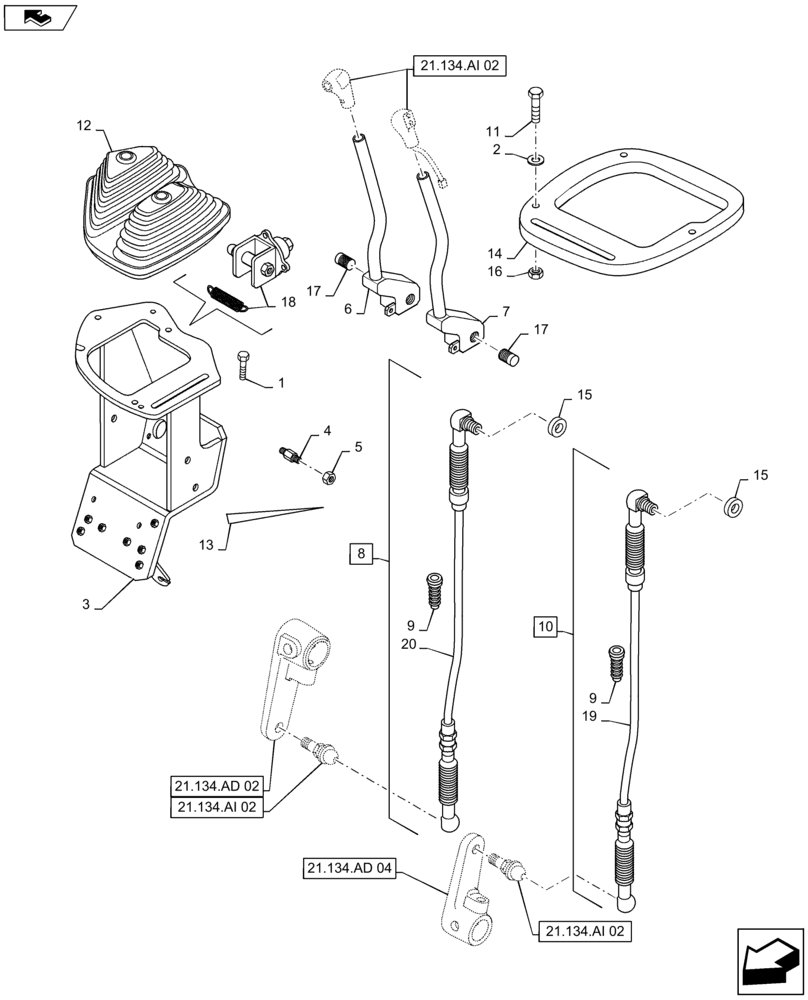 21.134.AI 02
12
11
2
14
16
18
17
6
7
17
1
4
5
15
15
13
8
3
9
20
10
9
19
21.134.AD 02
21.134.AI 02
21.134.AD 04
21.134.AI 02