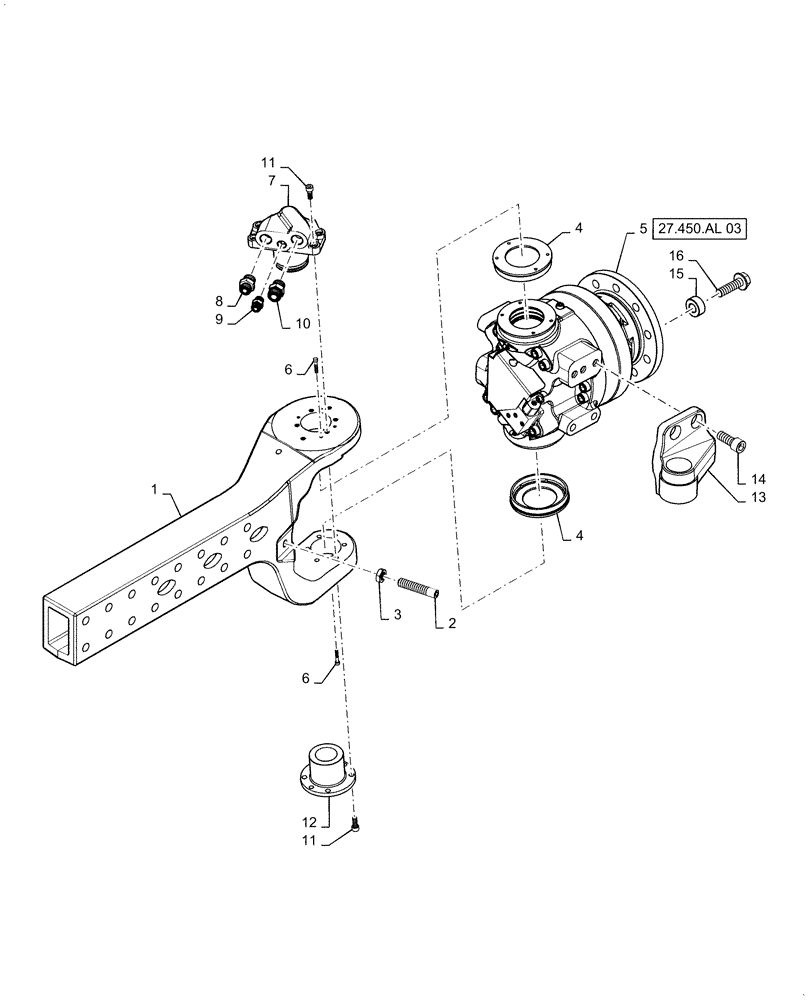 11
7
4
5
27.450.AL 03
16
15
8
9
10
6
1
14
13
4
3
2
6
12
11