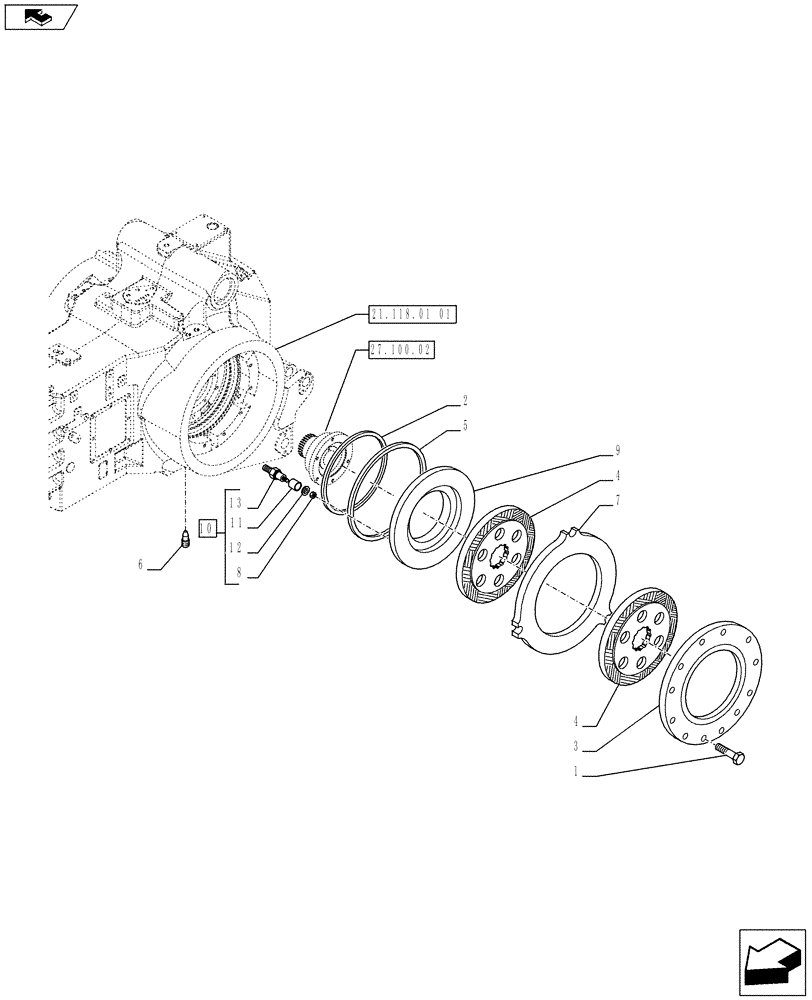 21.118.01 01
27.100.02
2
5
9
4
7
13
11
10
12
8
6
4
3
1