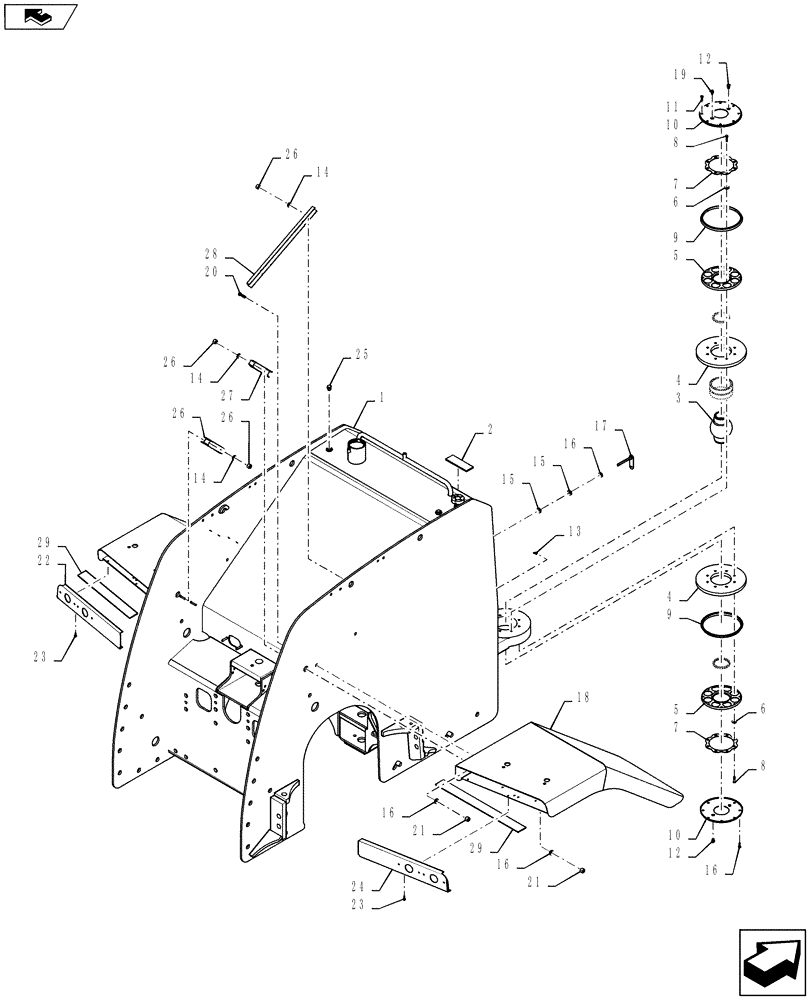 12
19
11
10
8
7
6
9
5
4
3
26
14
28
20
26
14
27
25
1
26
26
14
2
17
16
15
15
13
29
22
23
4
9
5
6
7
8
10
12
16
18
16
21
29
16
21
24
23