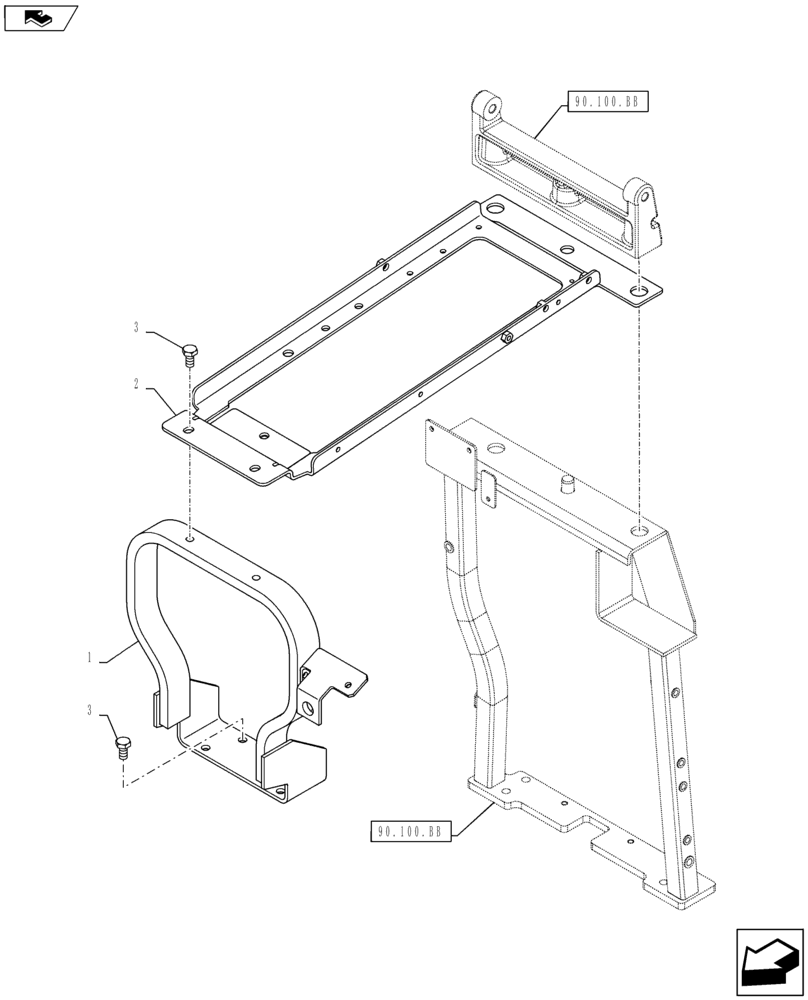 90.100.BB

3

2

1

3

90.100.BB