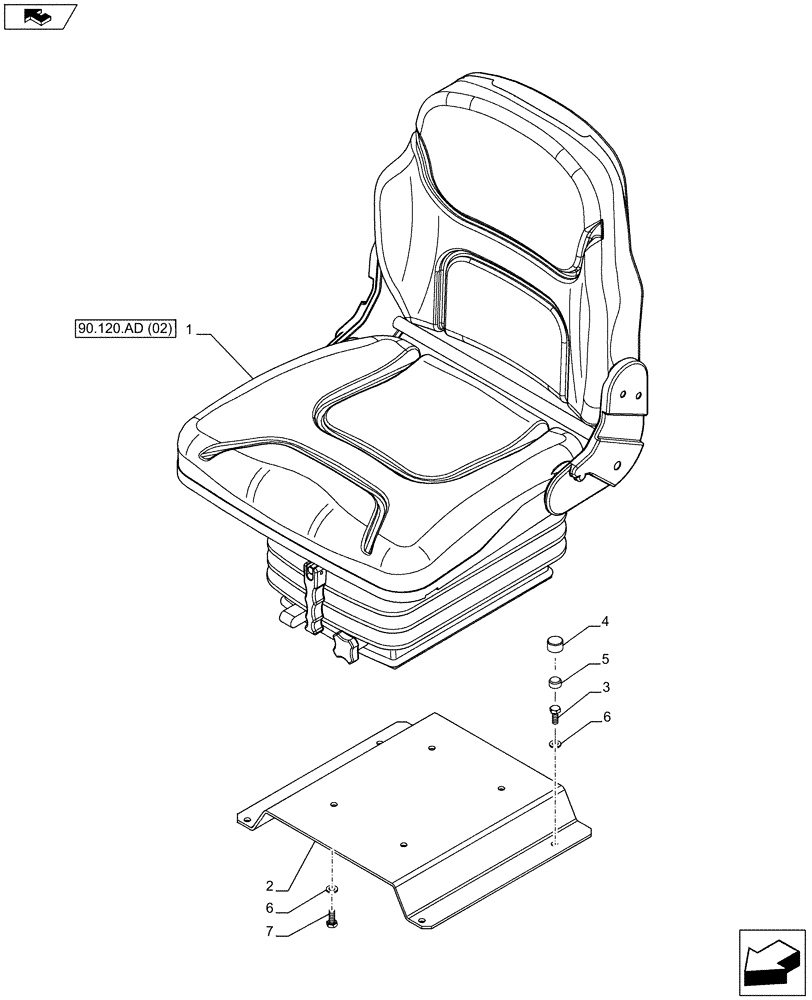 90.120.AD (02)
1
4
5
3
6
2
6
7