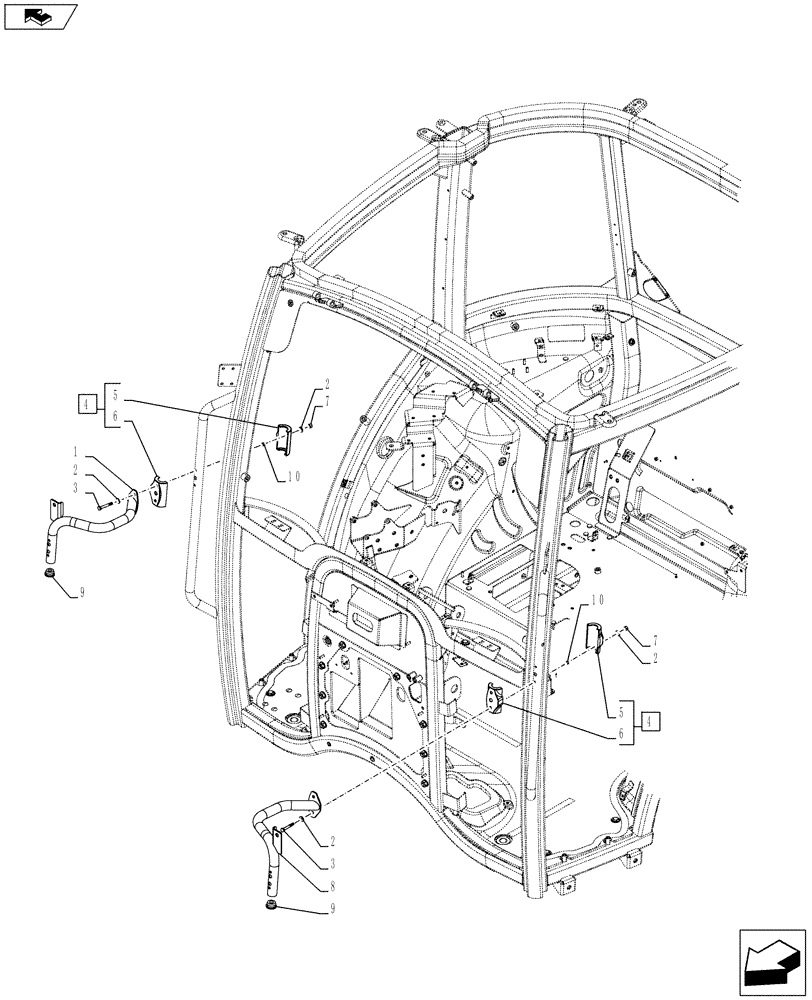 4
5
6
2
7
10
1
2
3
9
10
7
2
5
6
4
2
3
8
9