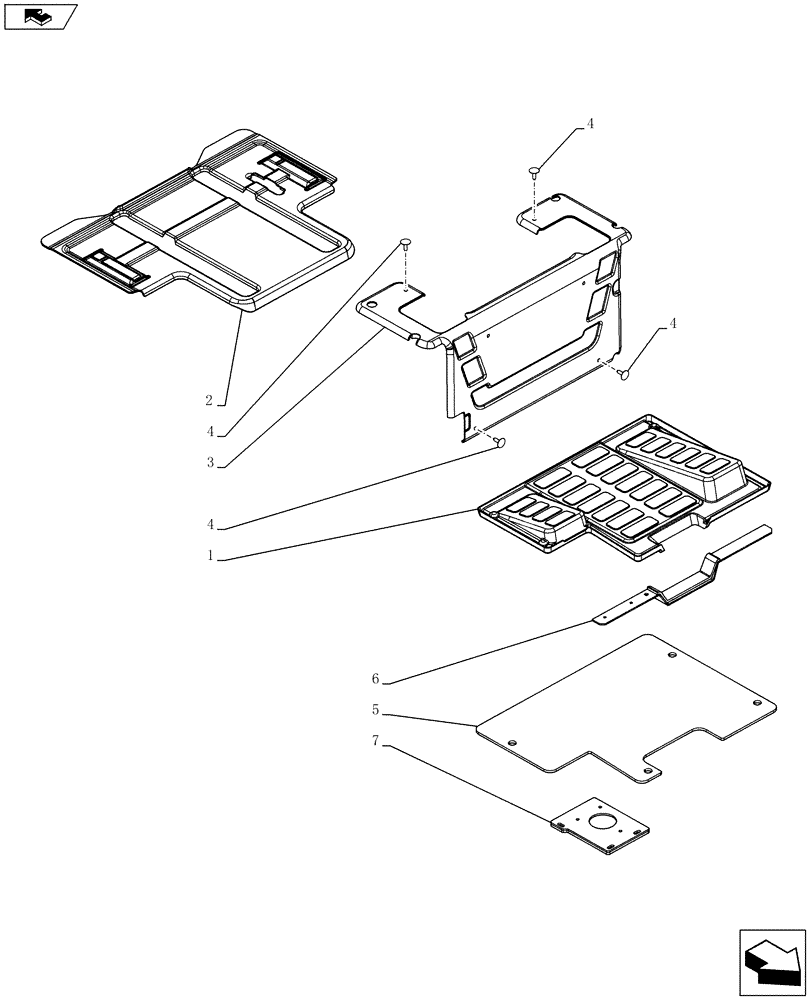 4
4
2
4
3
4
1
6
5
7