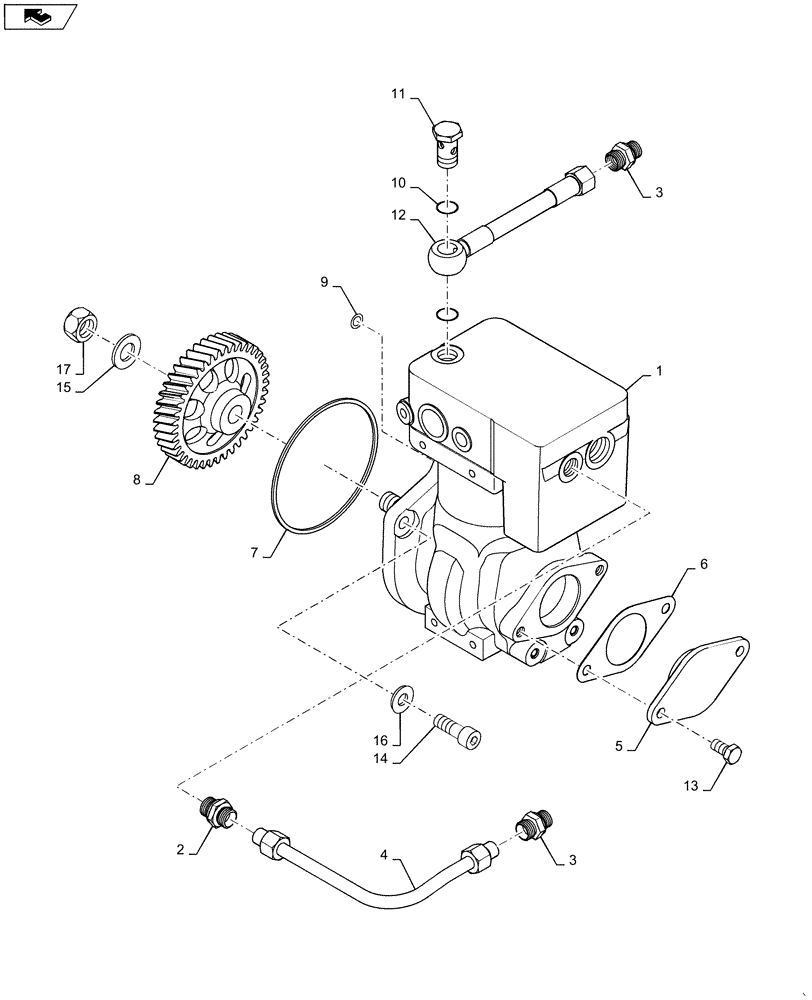 11
3
10
12
9
17
15
1
8
7
6
16
14
5
13
2
4
3