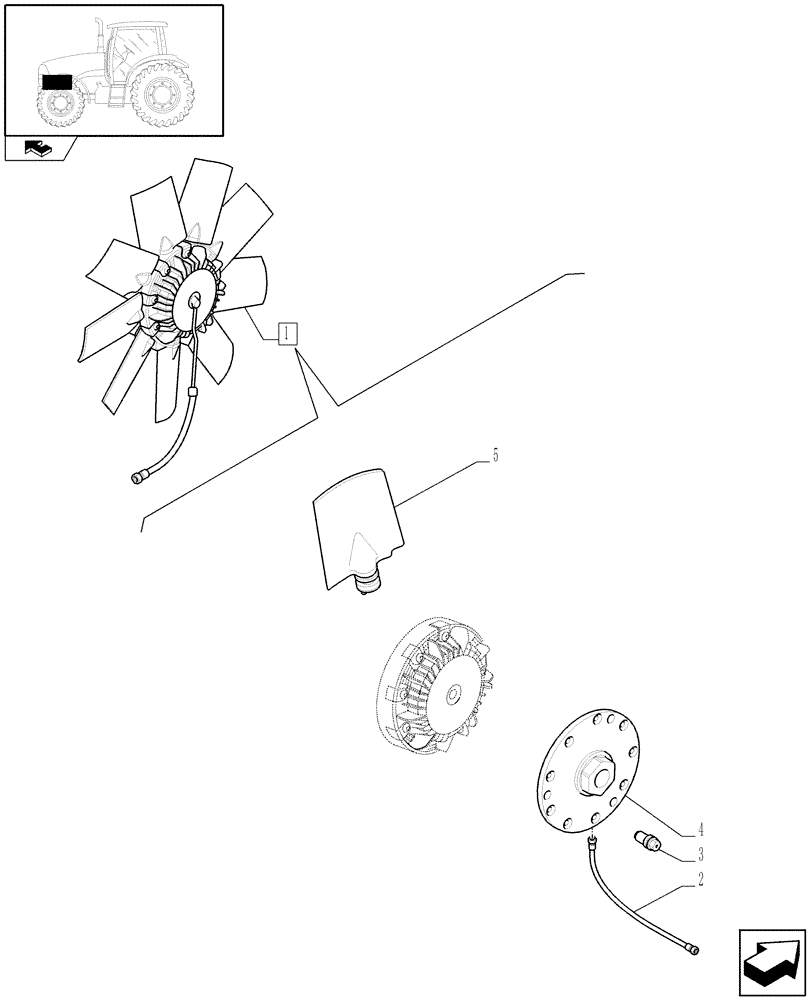 1

5

4

3

2