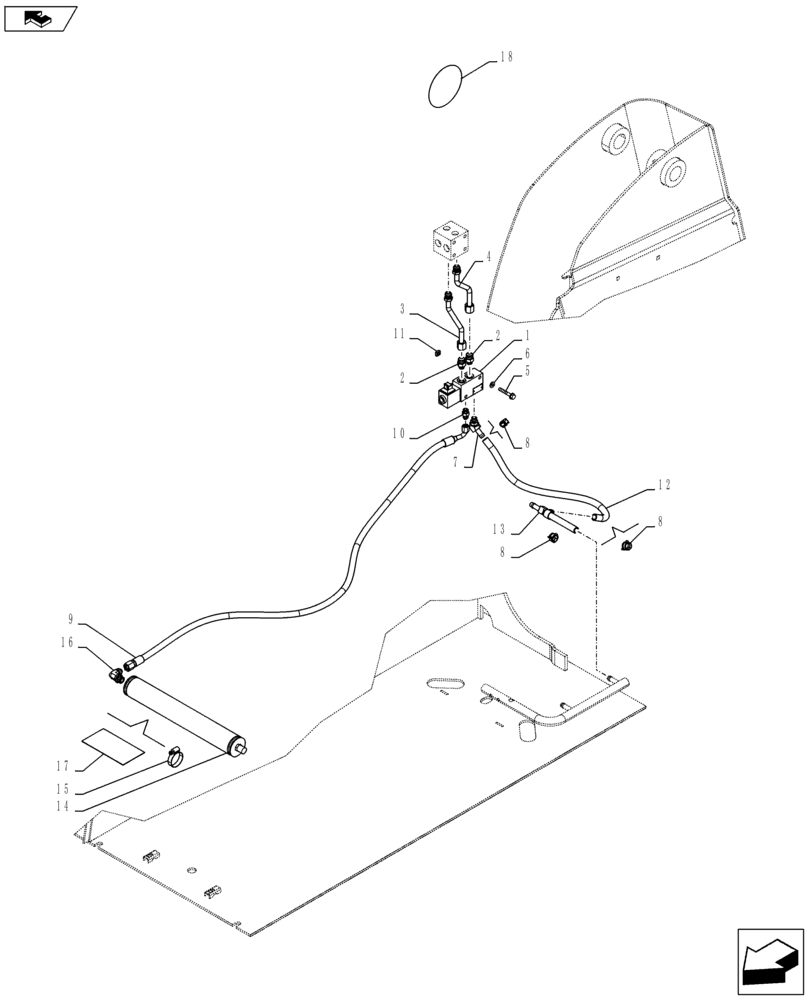 18
4
3
11
2
2
1
6
5
10
7
8
12
13
8
8
9
16
17
15
14