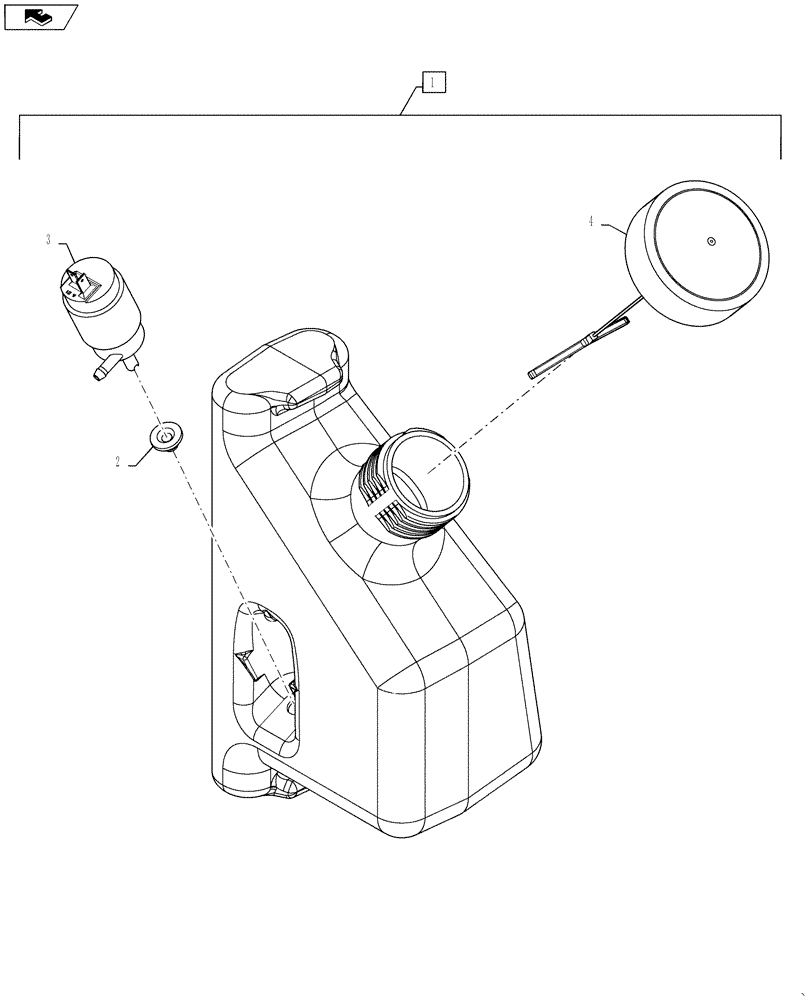 1

3

4

2