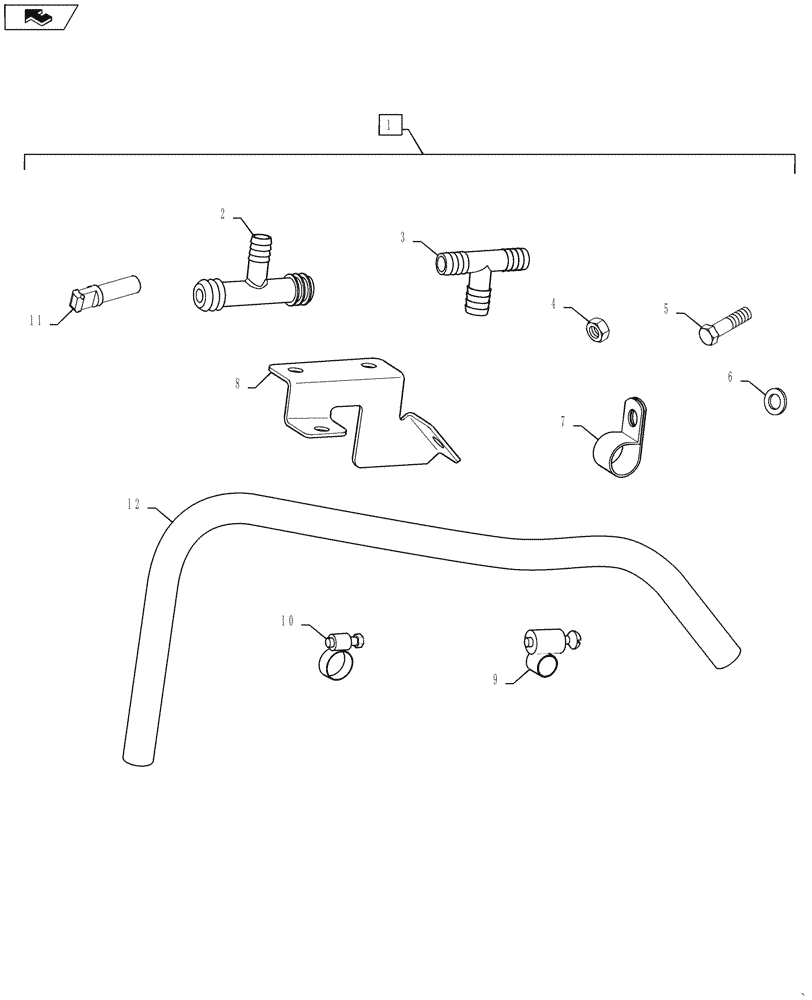 1
2
3
11
4
5
8
6
7
12
10
9