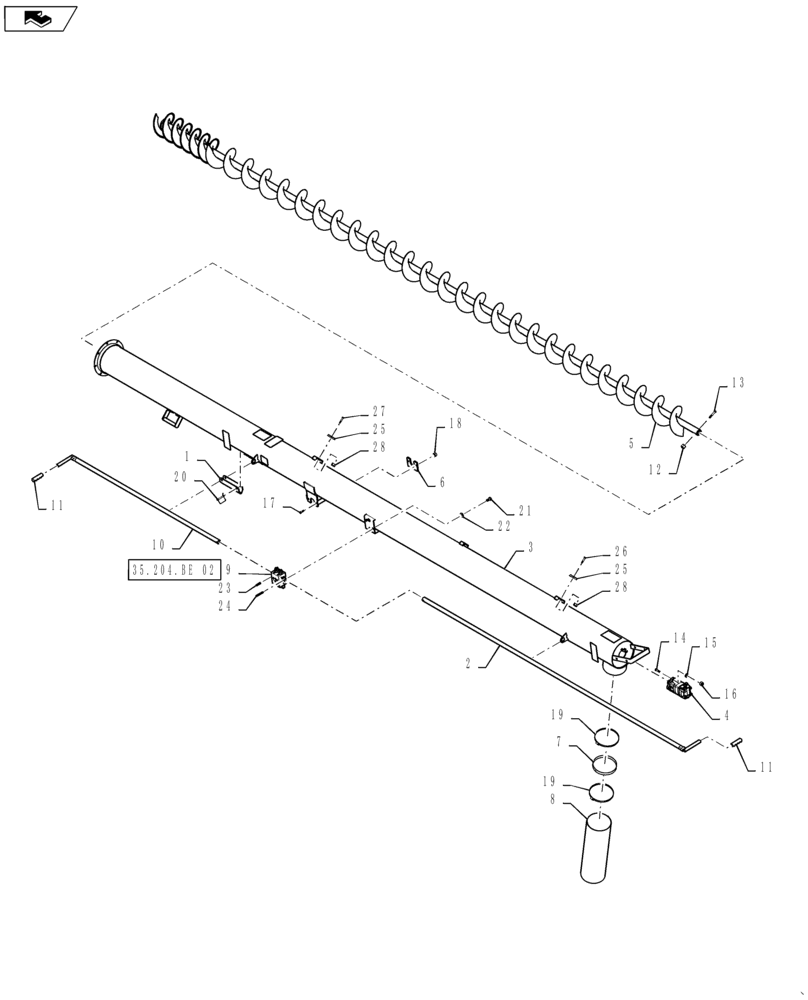 13
5
12
27
25
28
18
6
1
20
17
21
22
11
10
35.204.BE 02
9
23
24
3
26
25
28
2
14
15
16
4
19
7
19
8
11