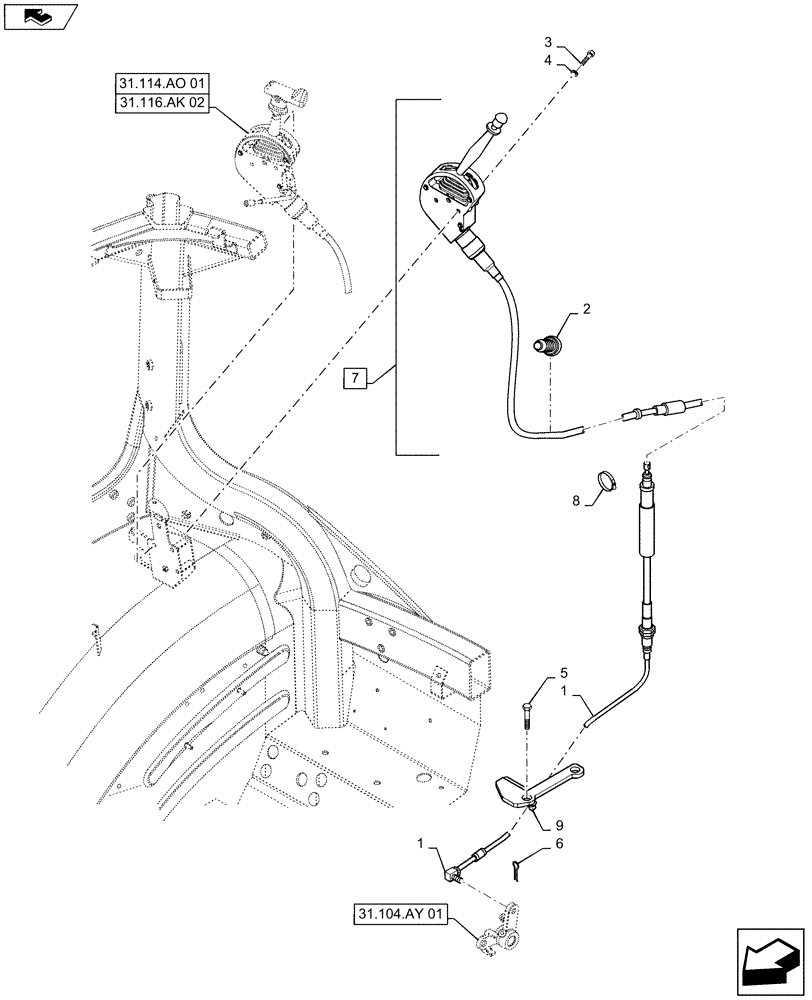 31.114.AO 01
31.116.AK 02

3
4

2

7

8

5
1

9
1
6

31.104.AY 01