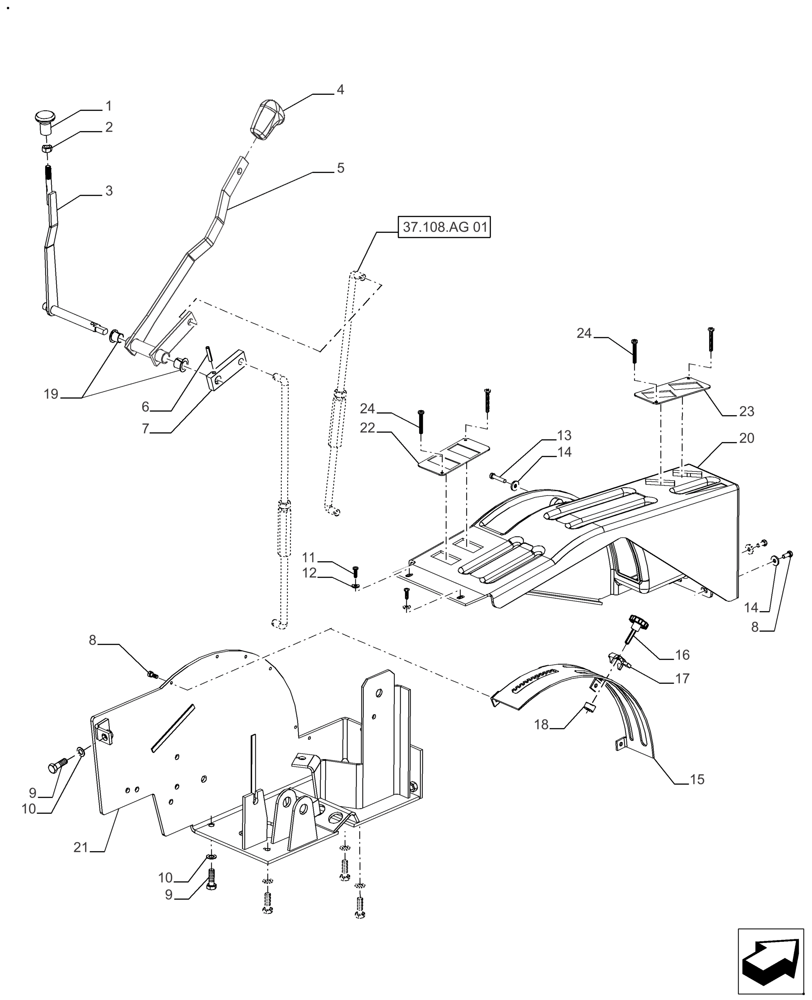 1
2
3
4
5
37.108.AG 01
19
6
7
24
23
24
22
13
14
20
11
12
14
8
8
16
17
18
15
9
10
21
10
9