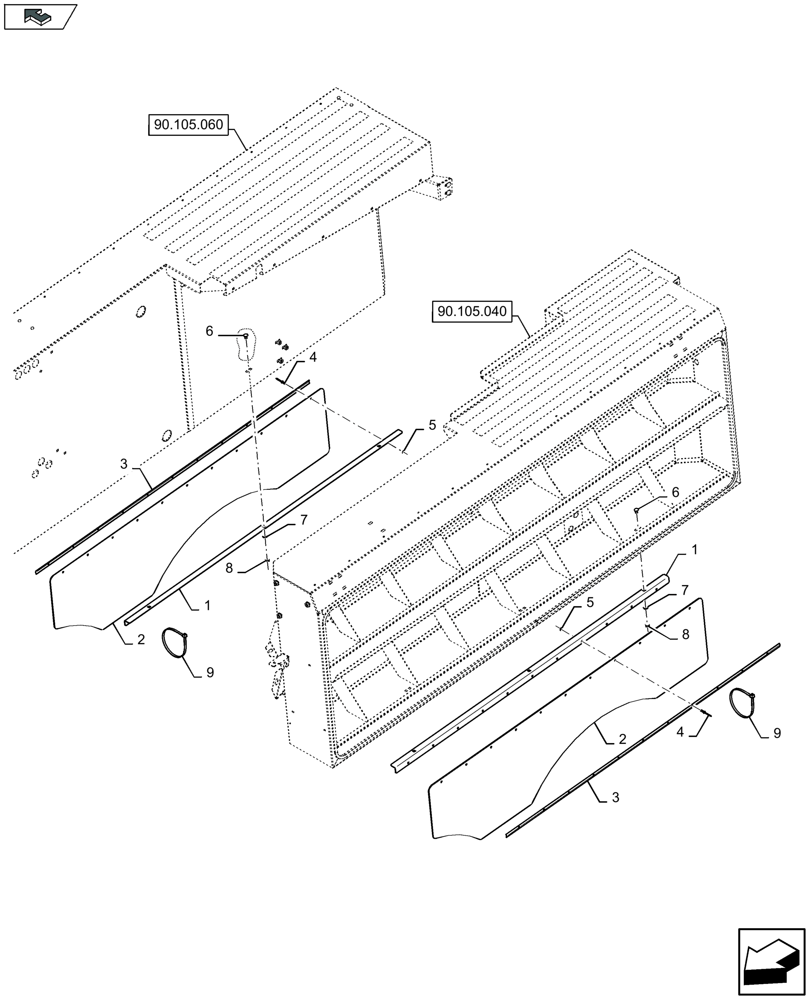 90.105.060

90.105.040

6
4
5
3
7
8
1
2
9
6
1
7
5
8
2
4
9
3