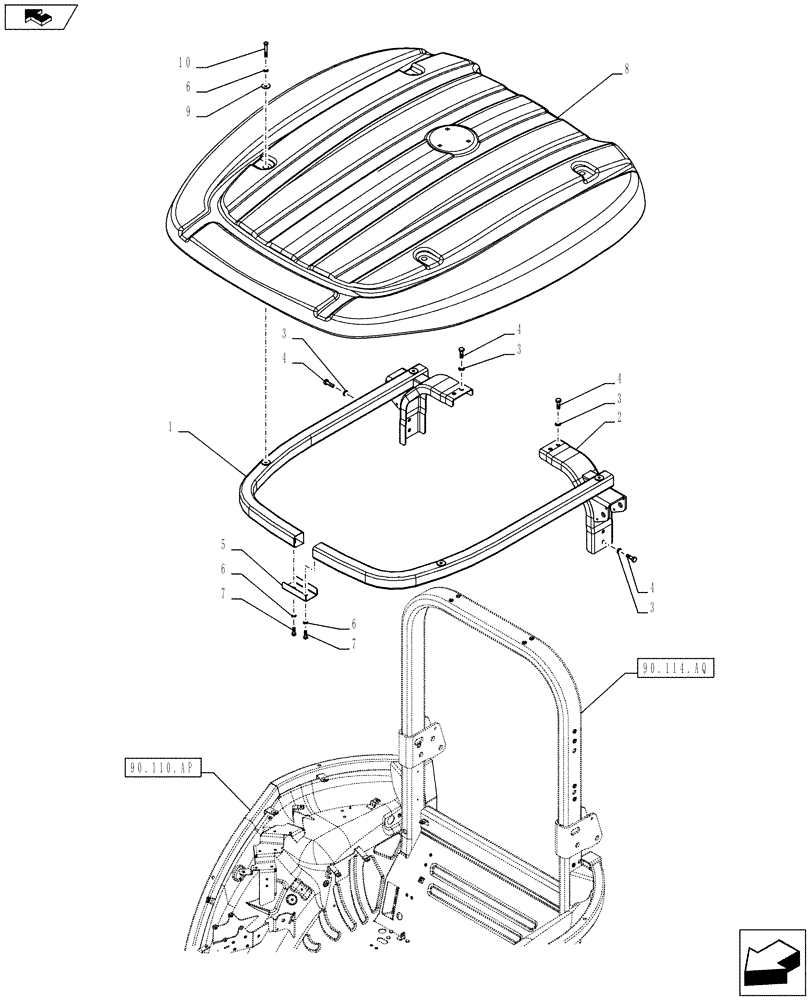 10
6
9
8
3
4
4
3
4
3
2
1
5
6
7
6
7
4
3
90.114.AQ
90.110.AP