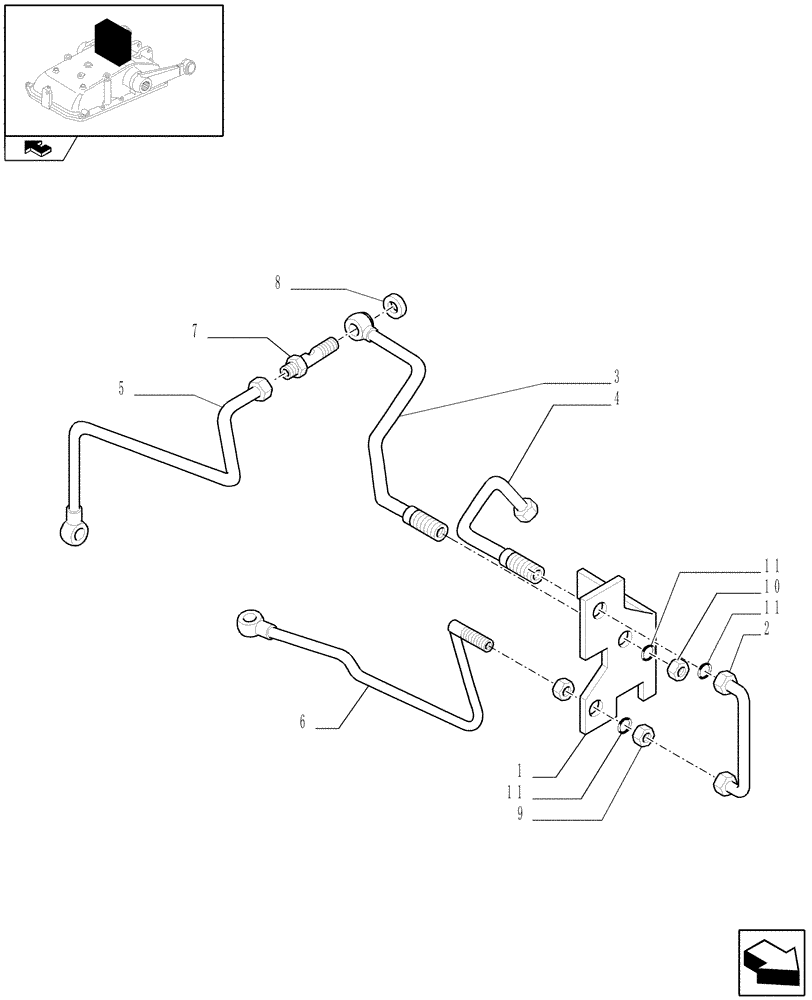 8
7
5
3
4
11
10
11
2
6
1
11
9