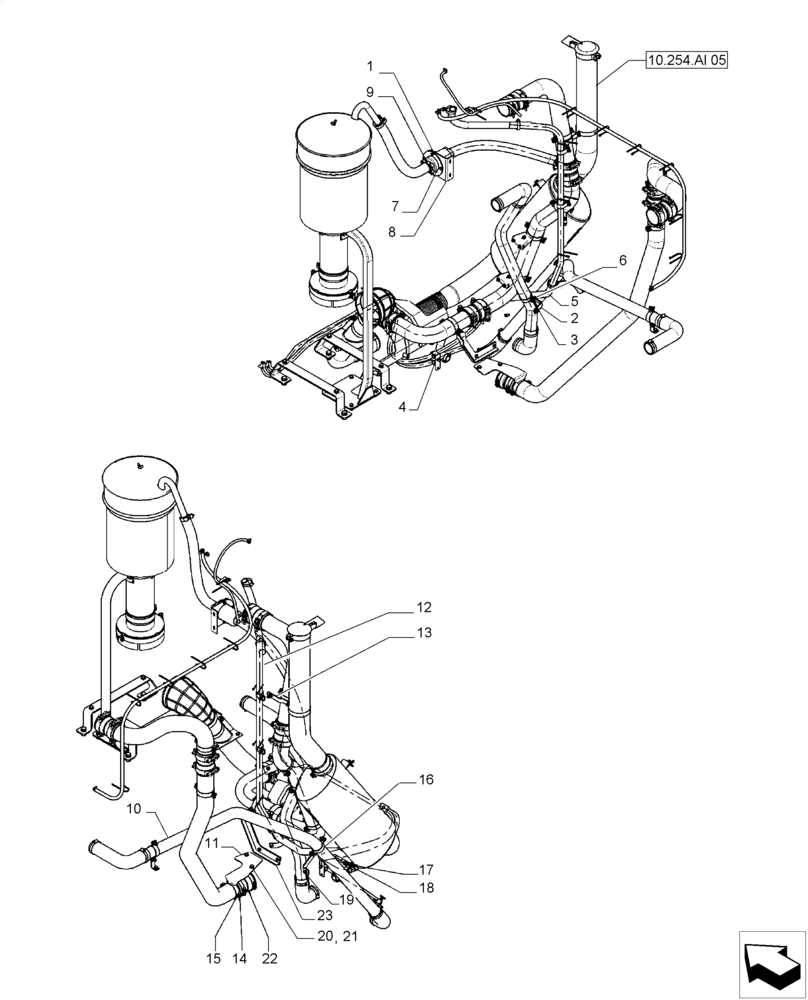 10.254.AI 05

1
9
7
8
6
5
2
3
4

12
13
16
10
11
17
18
19
23
20, 21
15
14
22