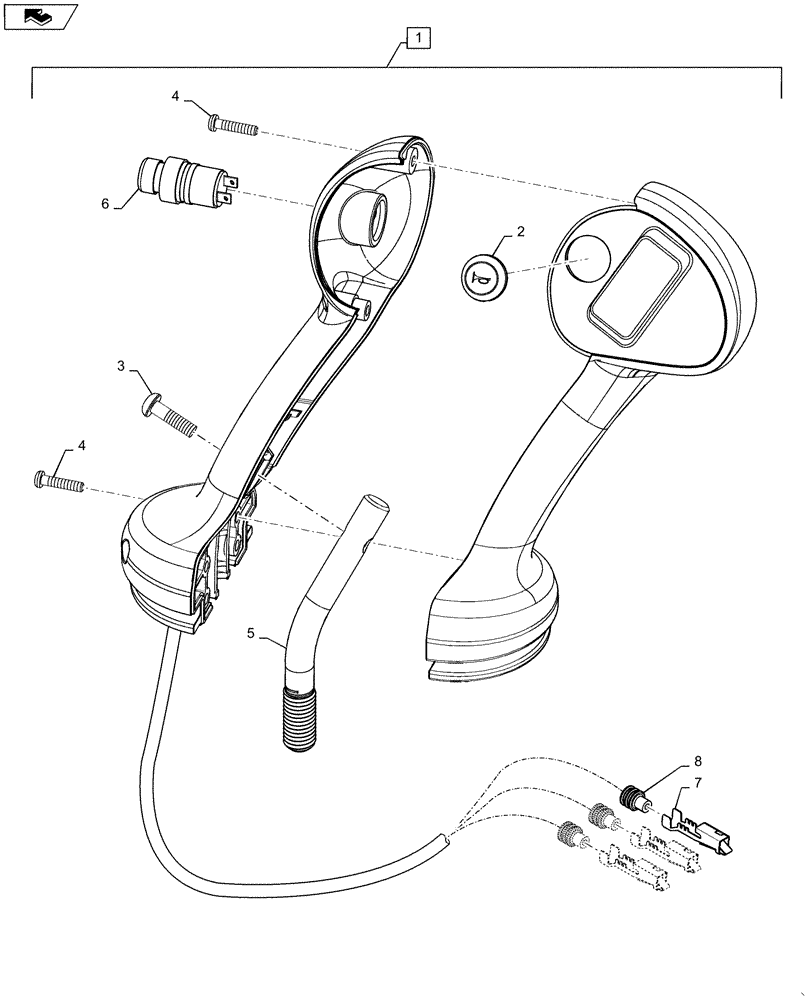 1
4
6
2
3
4
5
8
7