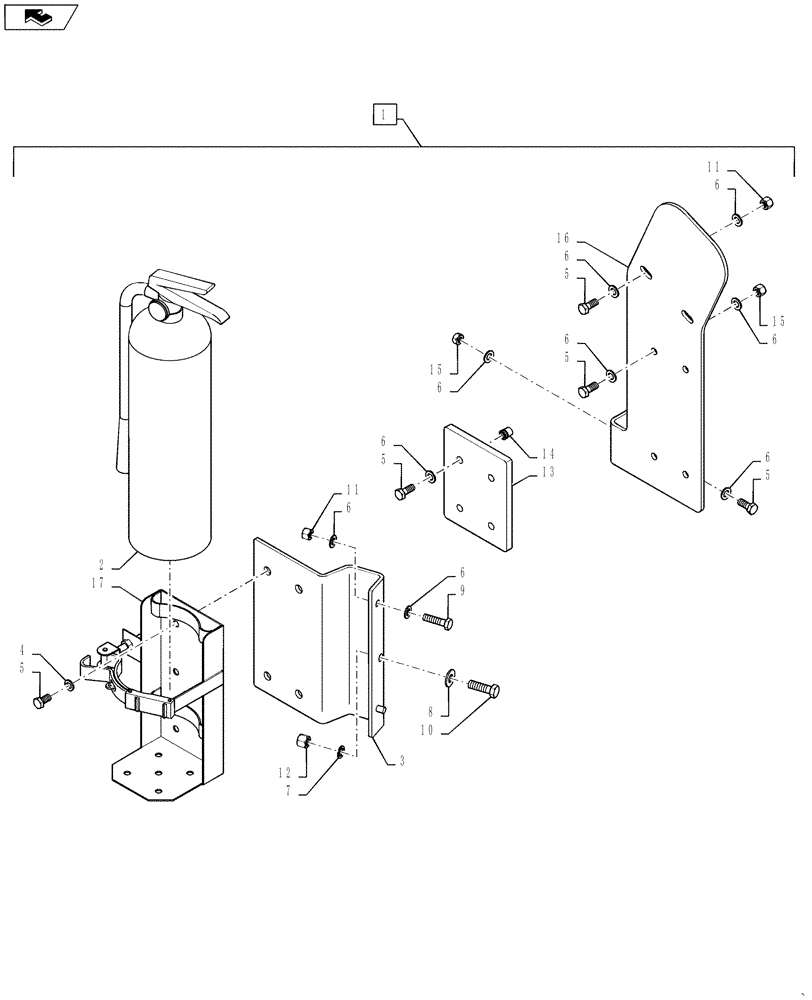 1

11
6
16
6
5
15
6
6
5
15
6
6
5
14
13
6
5
11
6
2
17
6
9
4
5
8
10
12
7
3