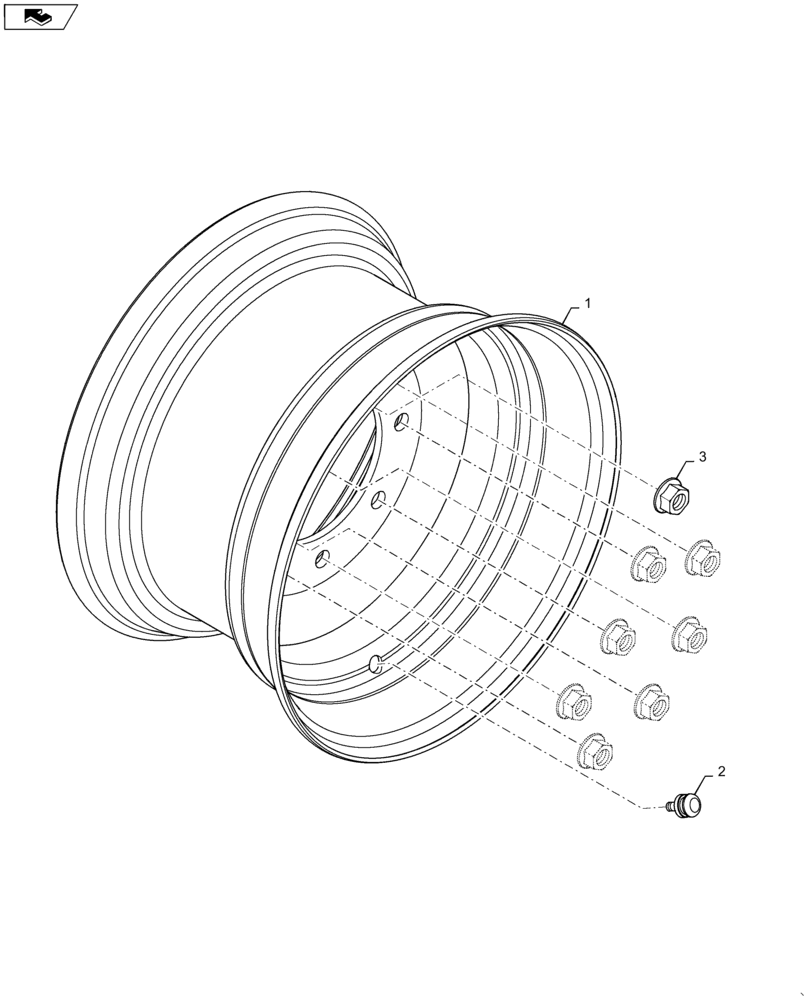 1

3

2