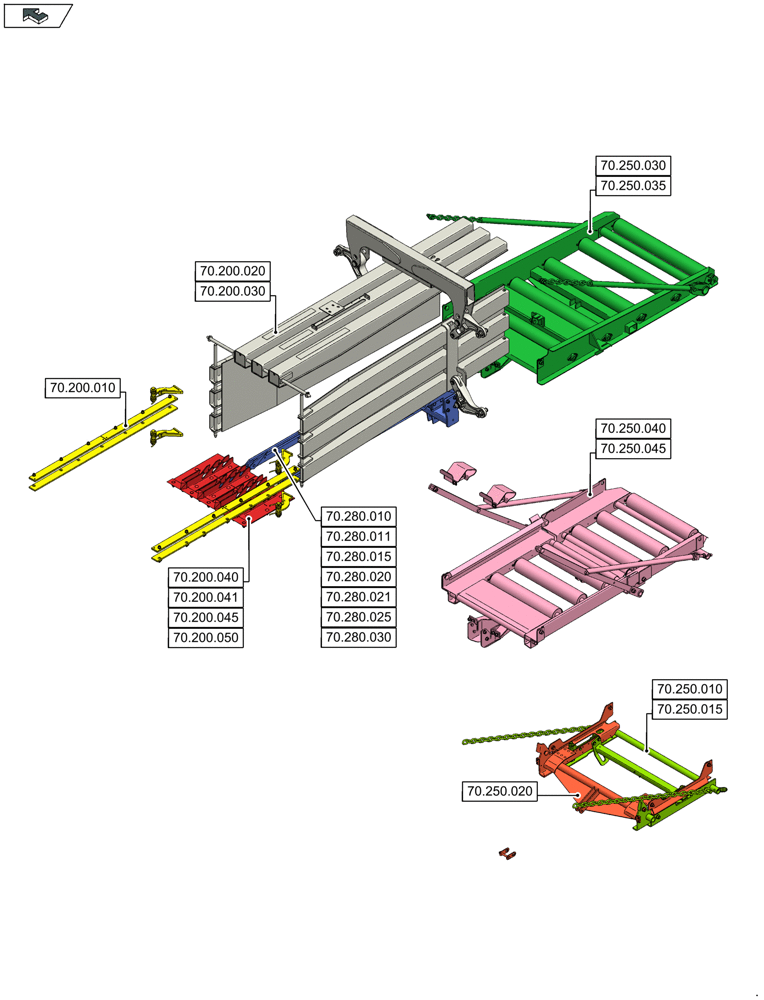 70.250.030
70.250.035

70.200.020
70.200.030

70.200.010

70.250.040
70.250.045

70.280.010
70.280.011
70.280.015
70.280.020
70.280.021
70.280.025
70.280.030

70.200.040
70.200.041
70.200.045
70.200.050

70.250.010
70.250.015

70.250.020