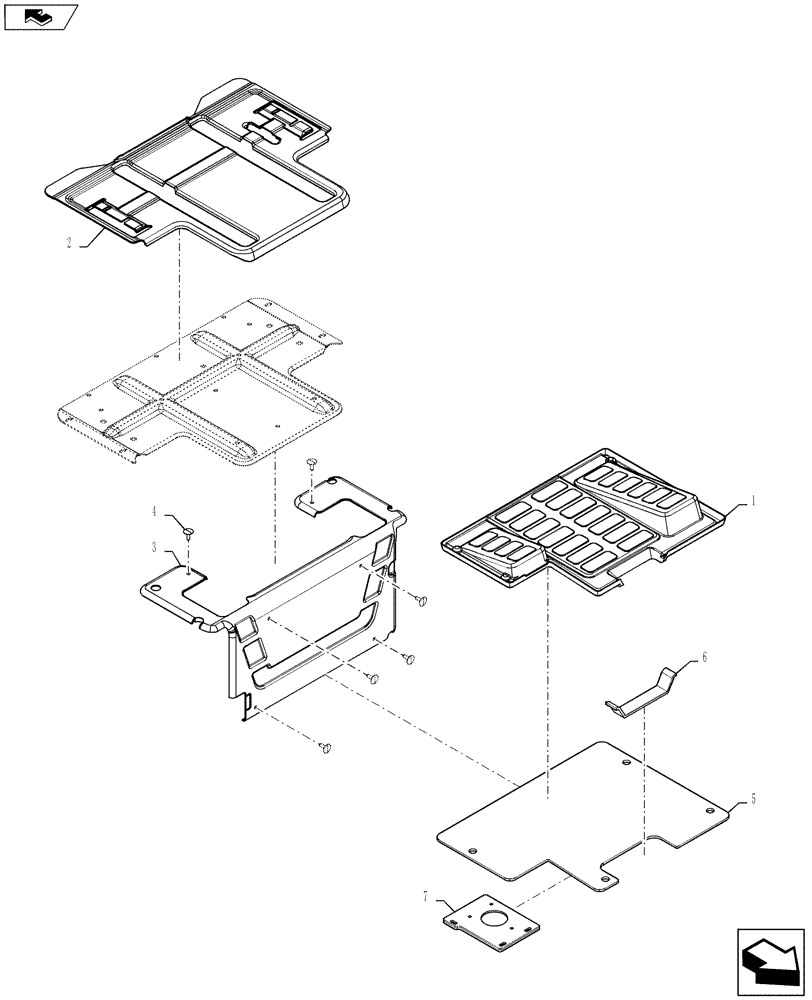 2

4

3

1

6

5

7