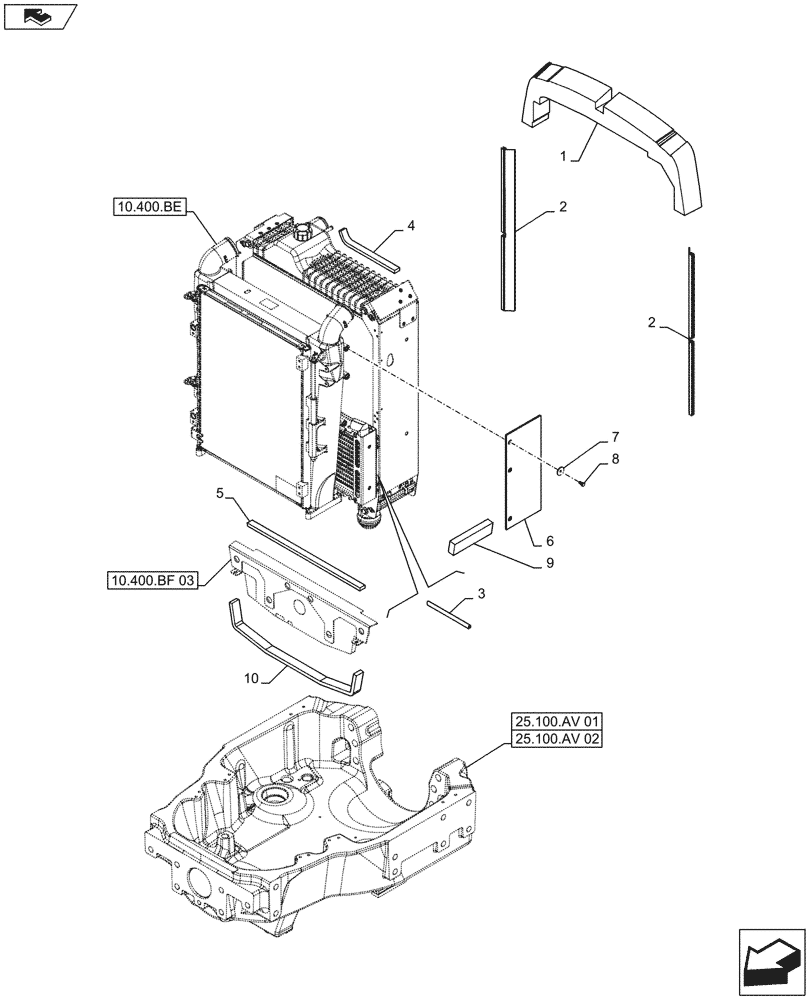 1
2
10.400.BE
4
2
7
8
5
6
9
10.400.BF 03
3
10
25.100.AV 01
25.100.AV 02