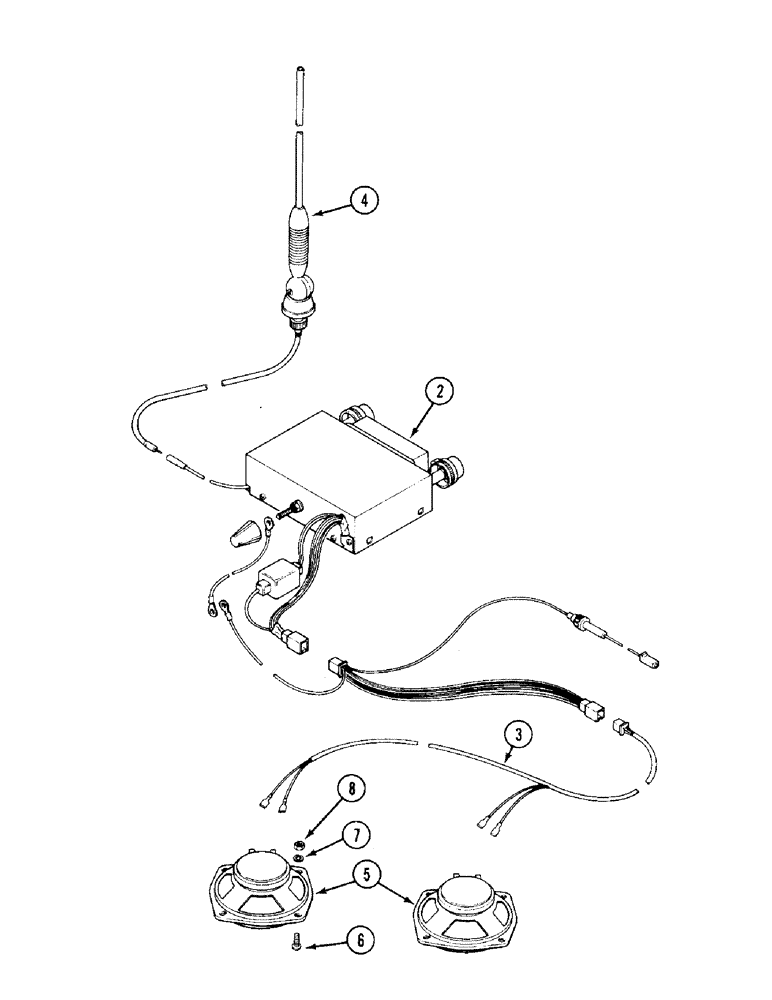 4
2
3
8
7
5
6