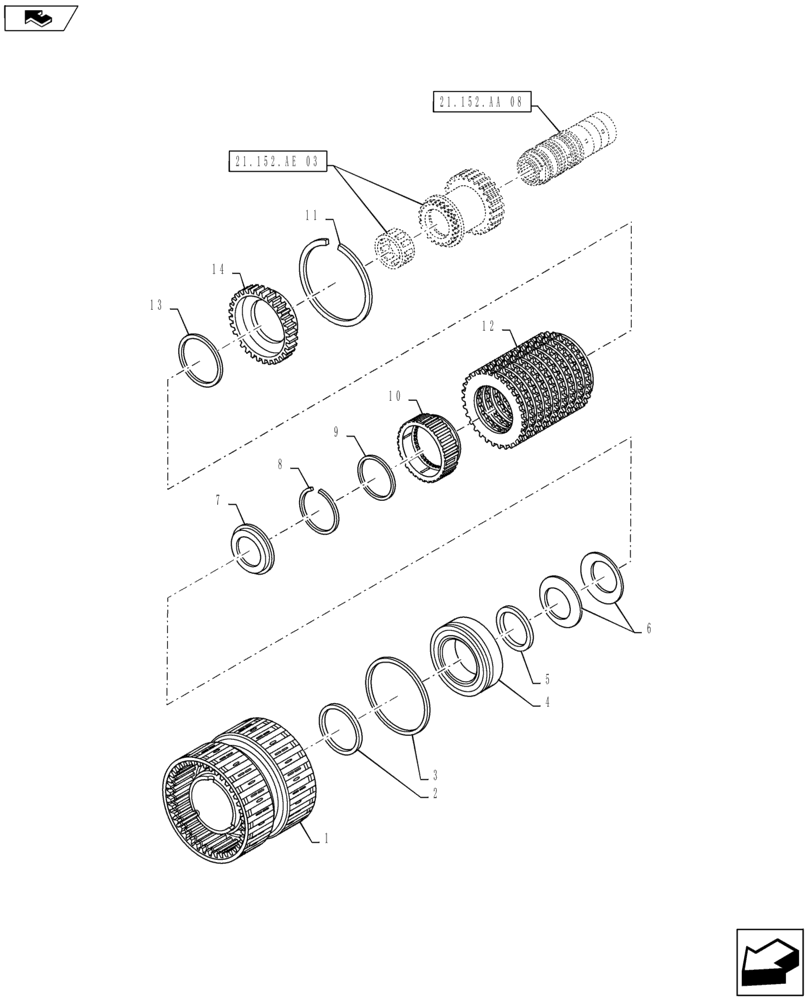 21.152.AA 08

21.152.AE 03

11

14

13

12

10

9

8

7

6

5

4

3

2

1