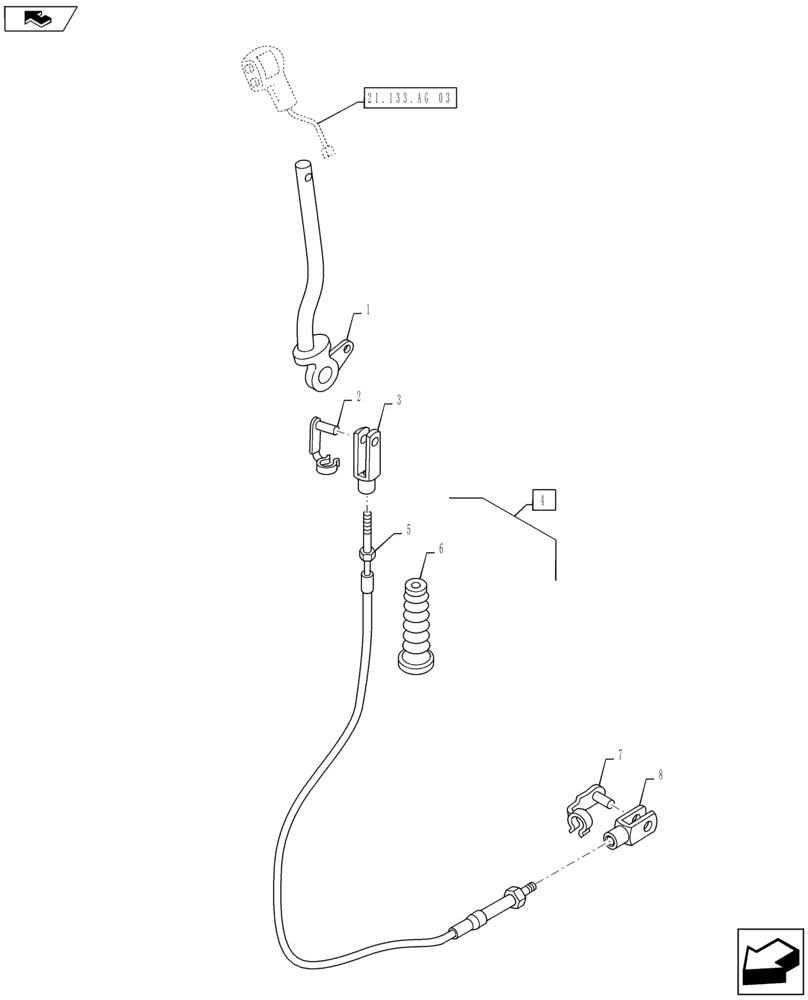 21.133.AG 03
1
2
3
4
5
6
7
8