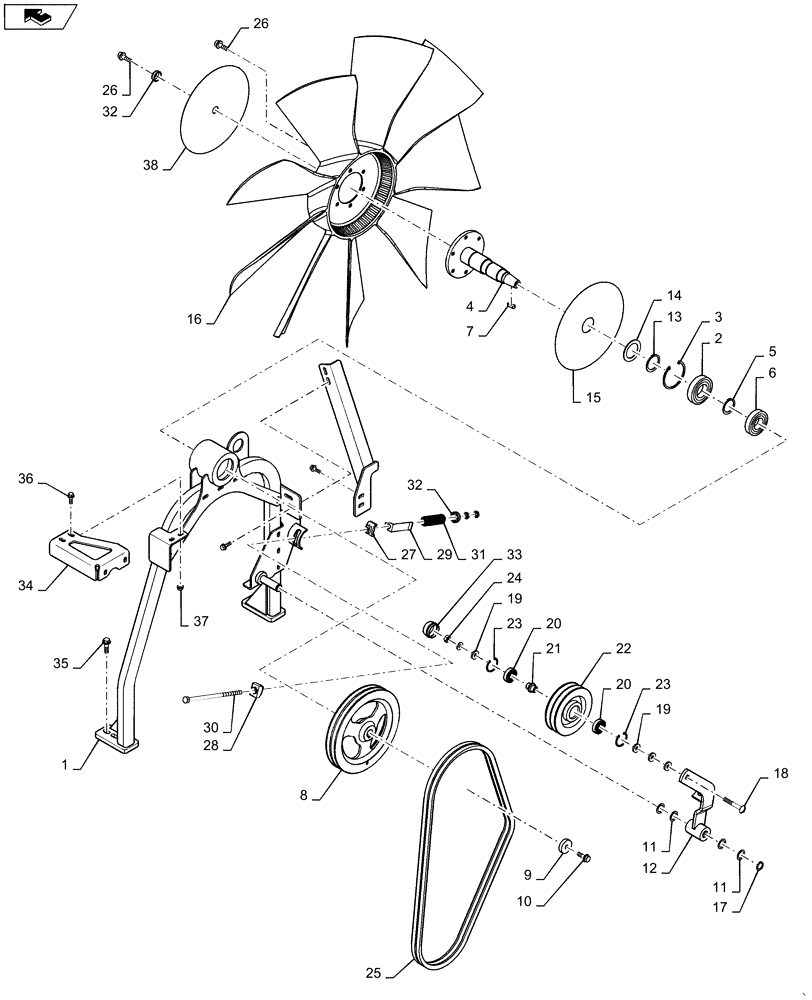 26
26
32
38
16
4
7
14
13
3
2
5
6
15
36
34
37
35
1
32
27
29
31
33
24
19
23
20
21
22
20
23
19
30
28
8
18
11
12
11
17
9
10
25