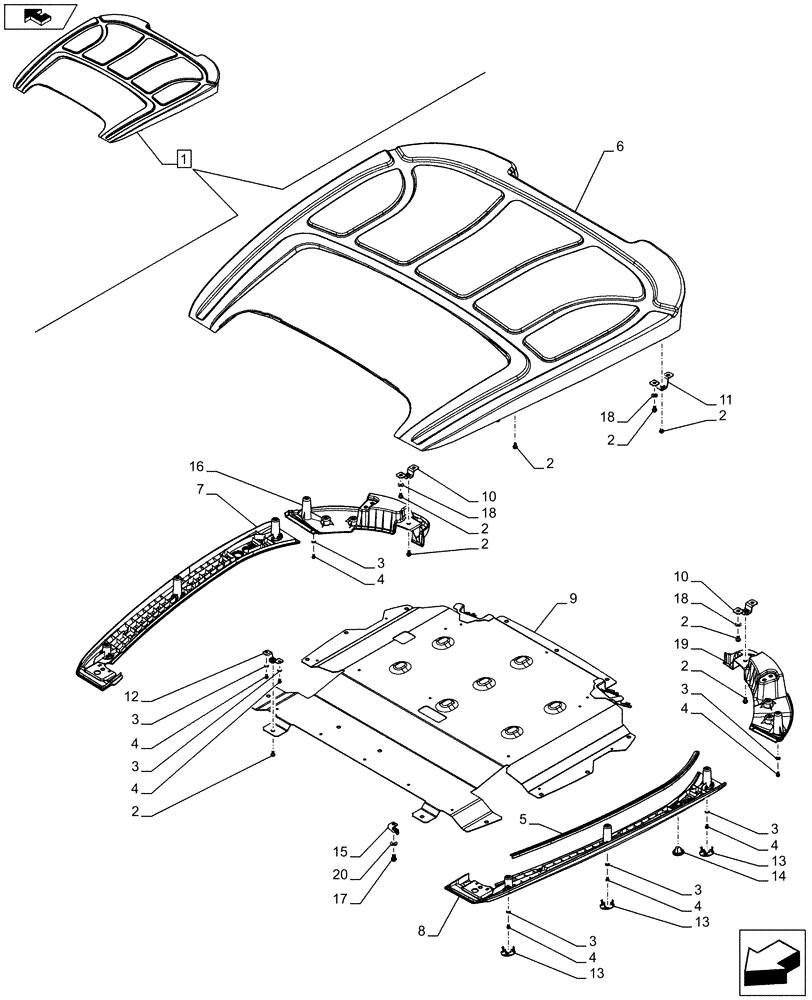 1
6
11
18
2
2
2
16
7
10
18
2
2
3
4
9
10
18
2
19
2
3
4
12
3
4
3
4
2
5
3
4
13
14
15
20
17
3
4
13
8
3
4
13