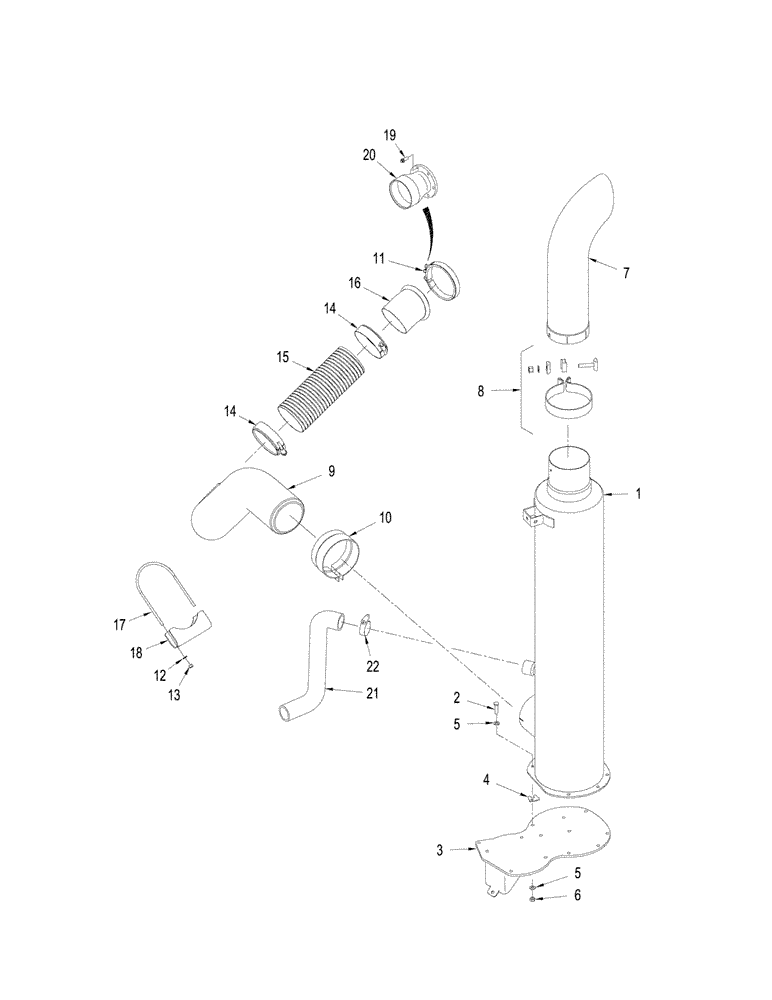 19
20
11
7
16
14
15
8
14
9
1
10
17
18
12
13
22
21
2
5
4
3
5
6