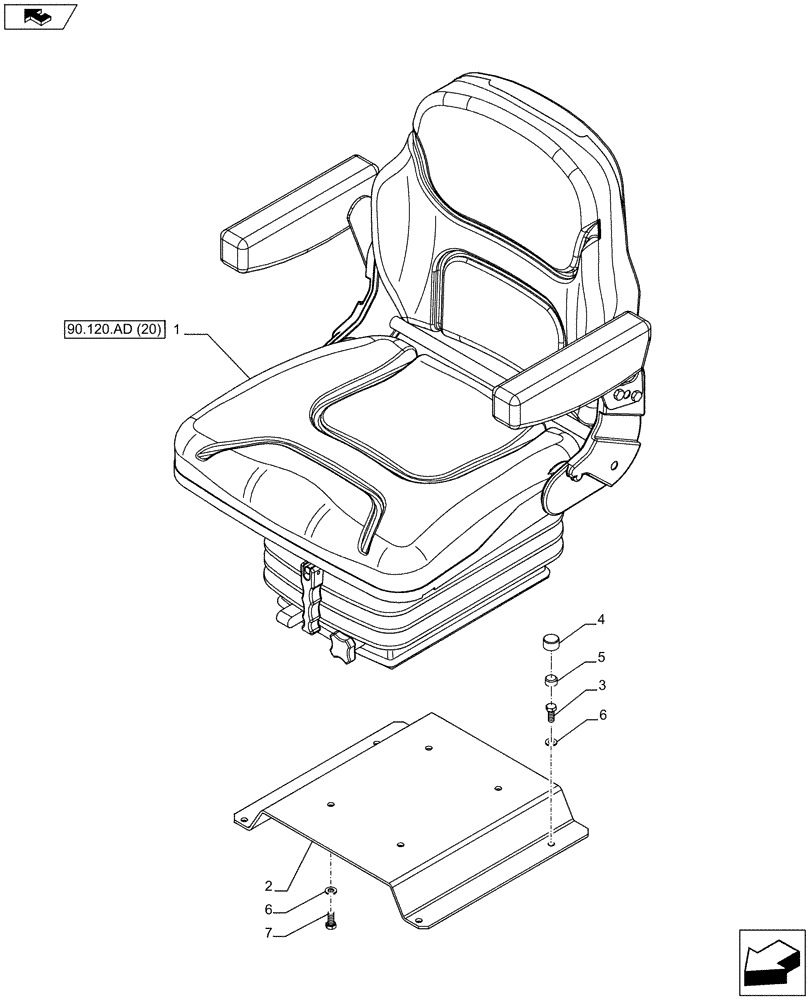 90.120.AD (20)
1
4
5
3
6
2
6
7