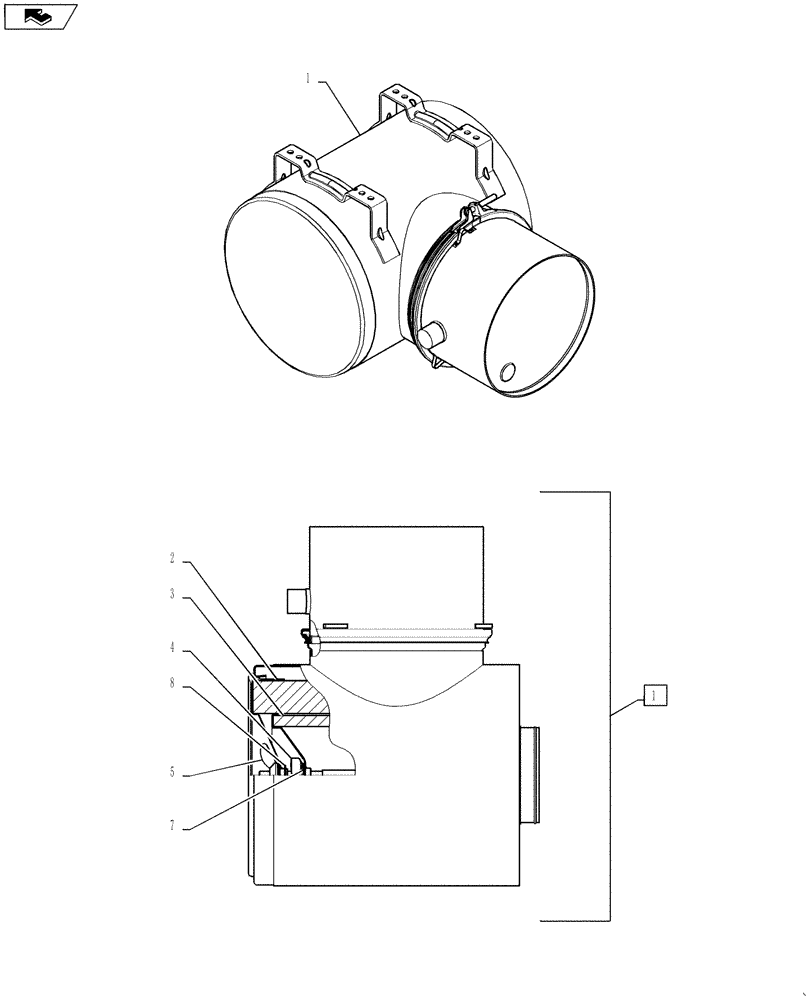 1

2
3
4
8
5
7

1