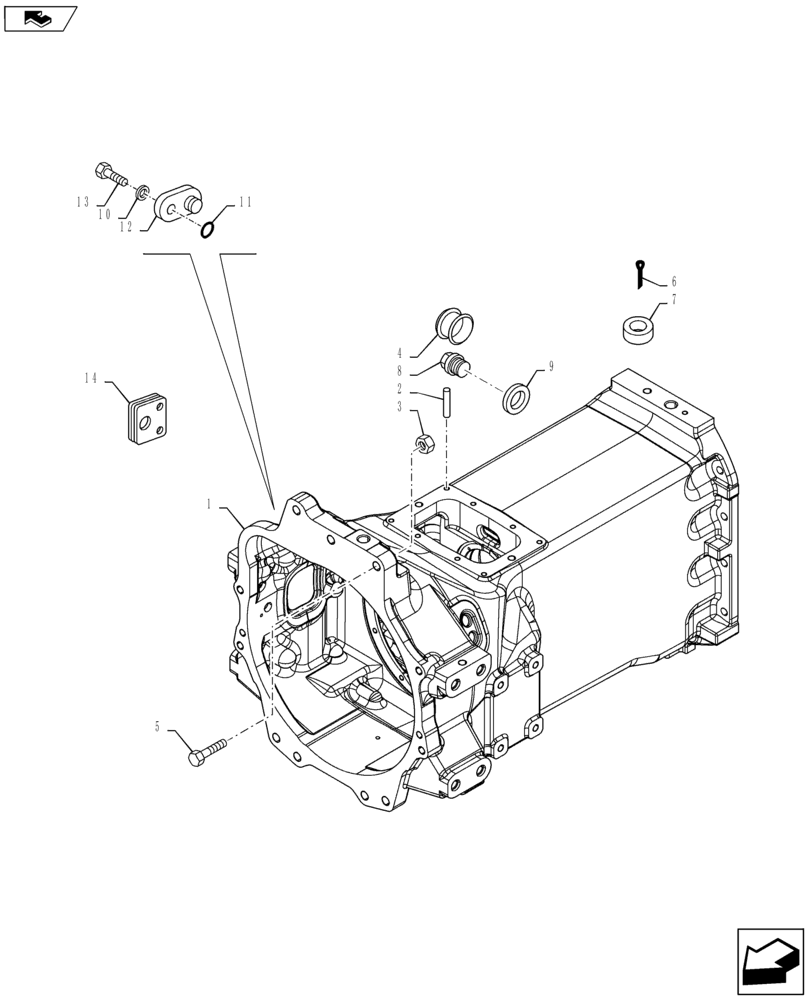 13
10
12
11
6
7
4
8
9
2
3
14
1
5