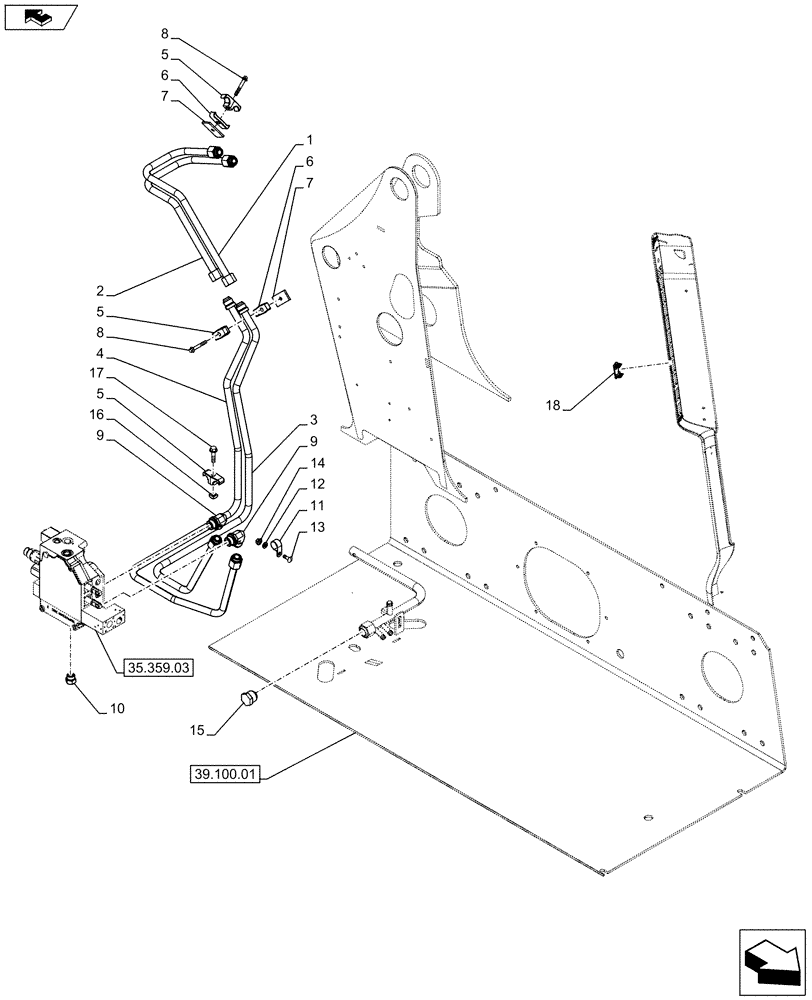 8
5
6
7
1
6
7
2
5
8
4
17
5
16
9
3
9
14
12
11
13
18
35.359.03
10
15
39.100.01