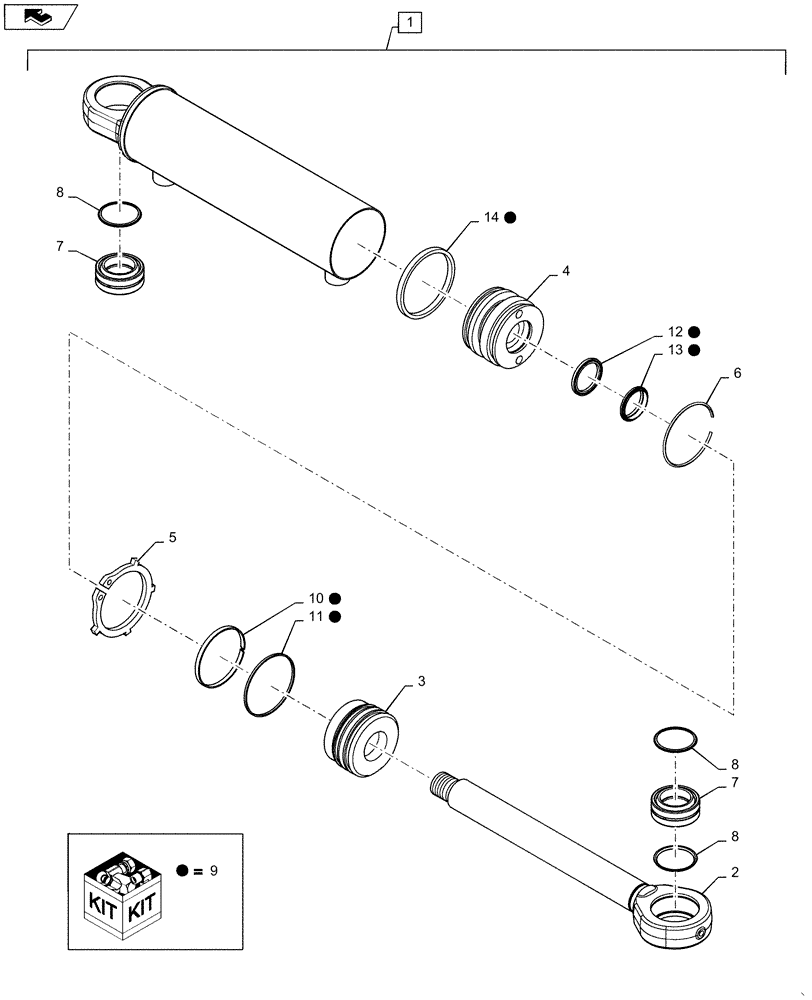 1

8

7

14 ●

4

12 ●

13 ●

6

5

10 ●

11 ●

3

8

7

8

2

KIT KIT

● = 9