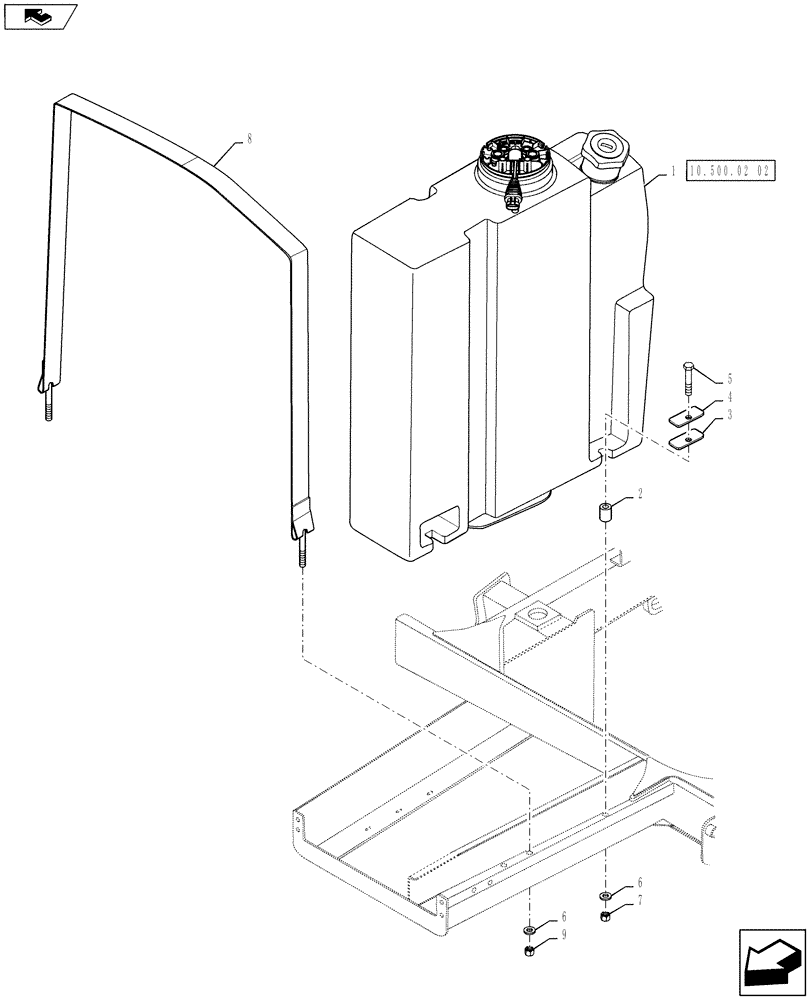 8

1 10.500.02 02

5

4

3

2

6

7

6

9